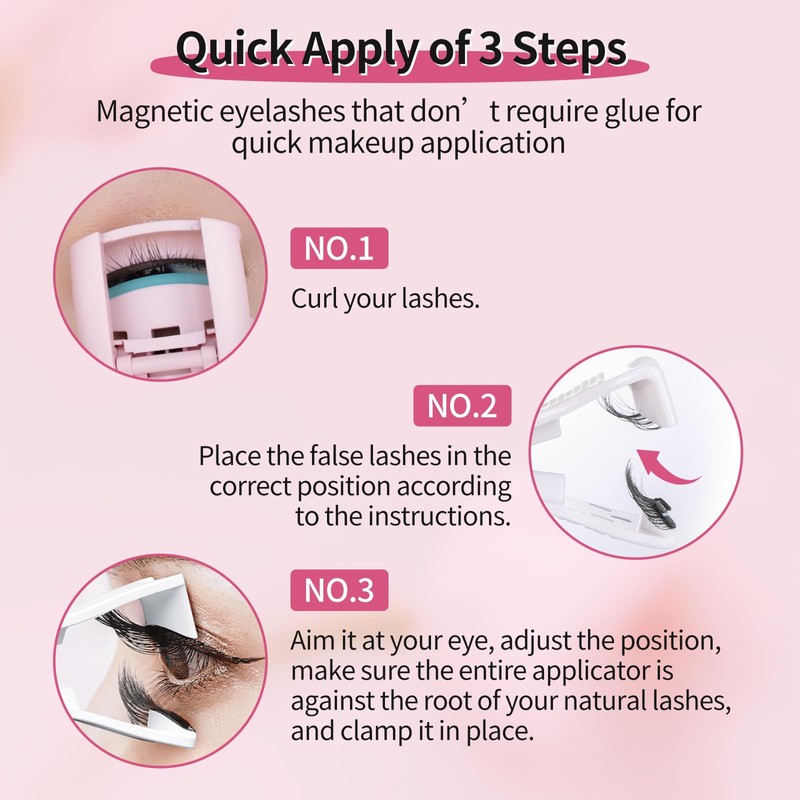 Quick Apply of 3 Steps

Magnetic eyelashes that don’ t require glue for quick makeup application

NO.1

Curl your lashes.

NO.2

Place the false lashes in the correct position according to the instructions.

NO.3

Aim it at your eye, adjust the position, make sure the entire applicator is against the root of your natural lashes, and clamp it in place.