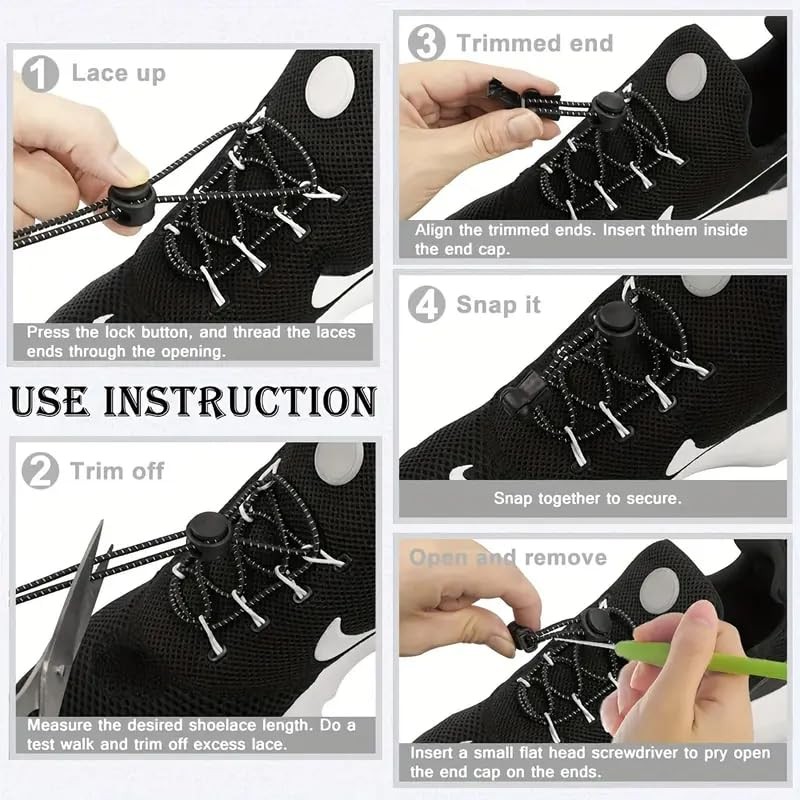 1 Lace up

Press the lock button, and thread the laces ends through the opening.

USE INSTRUCTION

2 Trim off

Measure the desired shoelace length. Do a test walk and trim off excess lace.

3 Trimmed end

Align the trimmed ends. Insert thhem inside the end cap.

4 Snap it

Snap together to secure.

Open and remove

Insert a small flat head screwdriver to pry open the end cap on the ends.