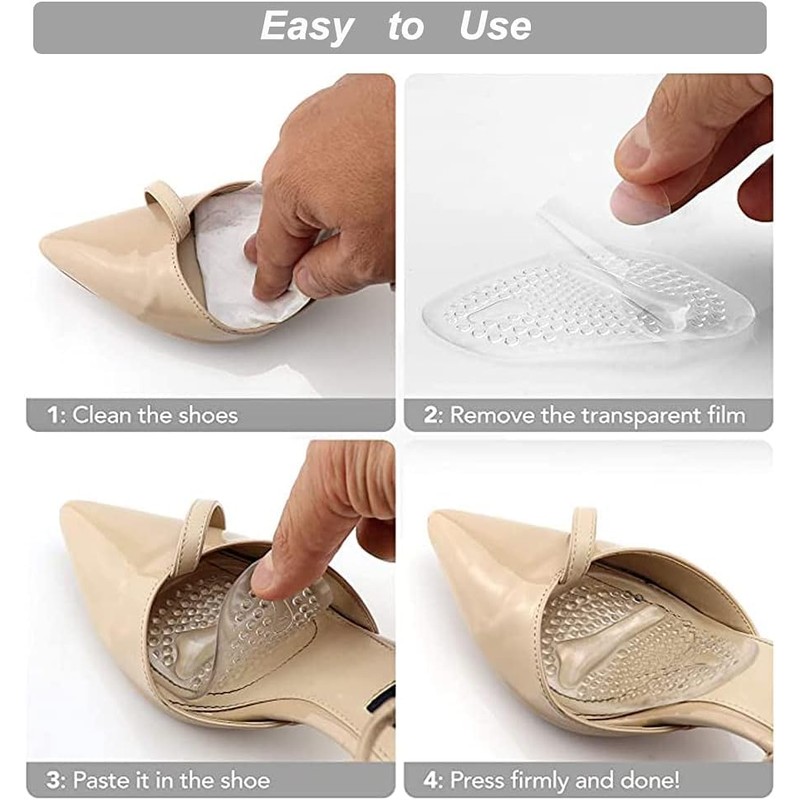 Easy to Use

1: Clean the shoes

2: Remove the transparent film

3: Paste it in the shoe

4: Press firmly and done!