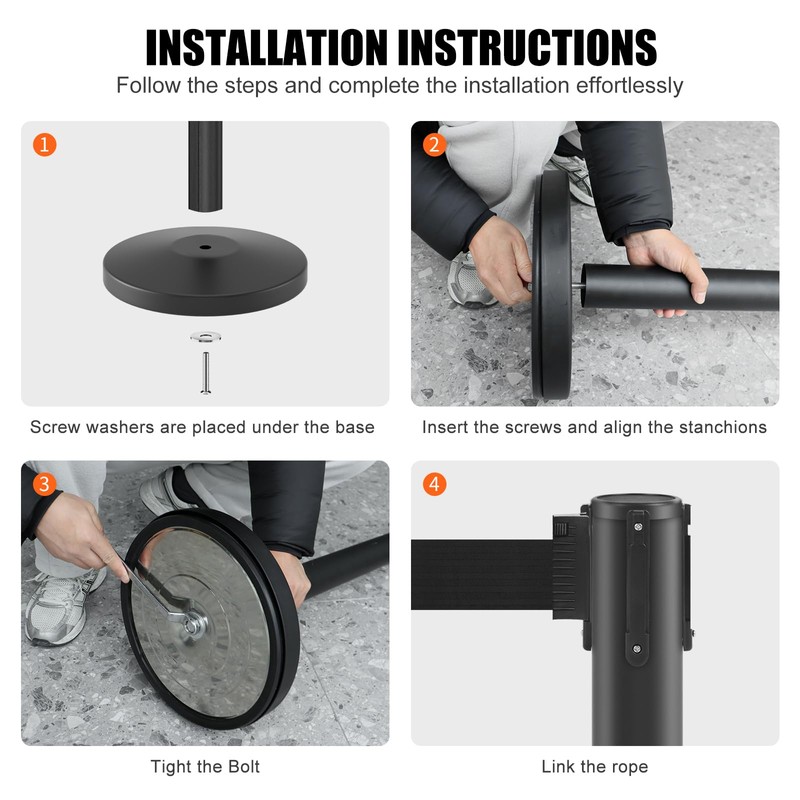 INSTALLATION INSTRUCTIONS

Follow the steps and complete the installation effortlessly

1

Screw washers are placed under the base

2

Insert the screws and align the stanchions

3

Tight the Bolt

4

Link the rope