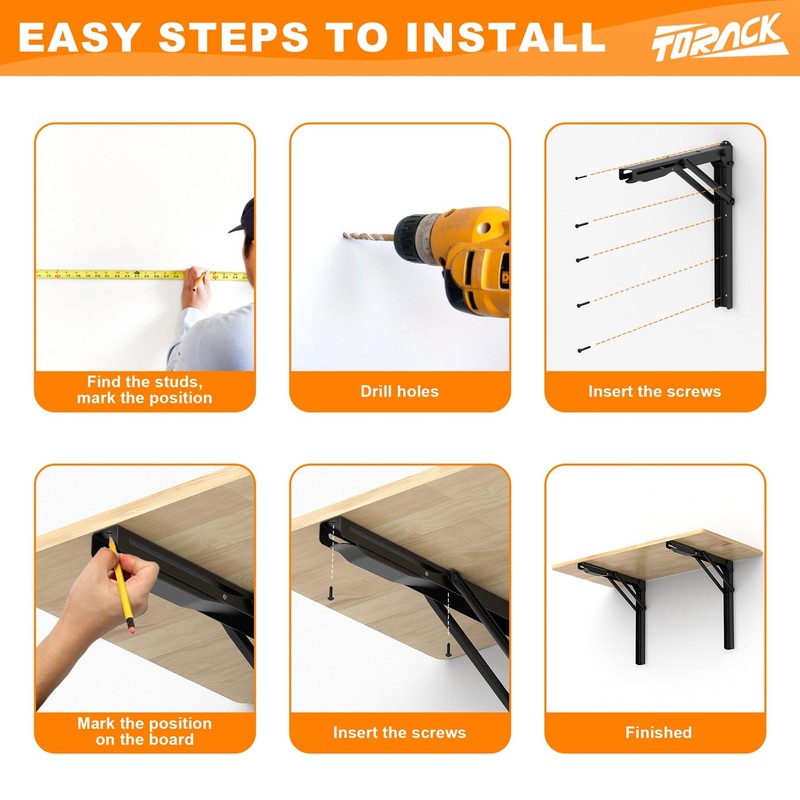 EASY STEPS TO INSTALL

TORACK

Find the studs, mark the position

Drill holes

Insert the screws

Mark the position on the board

Insert the screws

Finished