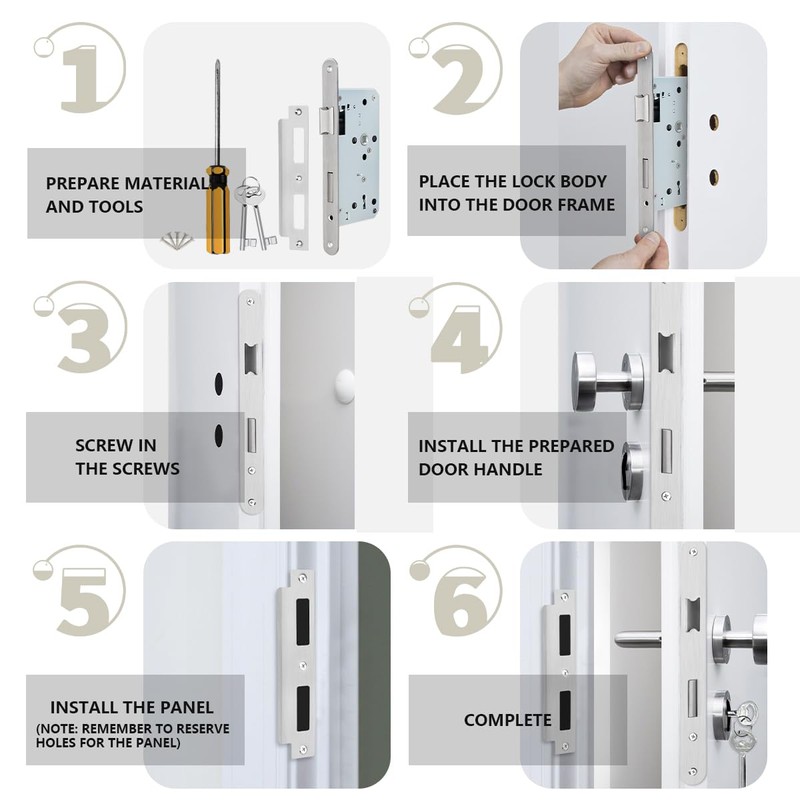 1

PREPARE MATERIAL AND TOOLS

2

PLACE THE LOCK BODY INTO THE DOOR FRAME

3

SCREW IN THE SCREWS

4

INSTALL THE PREPARED DOOR HANDLE

5

INSTALL THE PANEL
(NOTE: REMEMBER TO RESERVE HOLES FOR THE PANEL)

6

COMPLETE