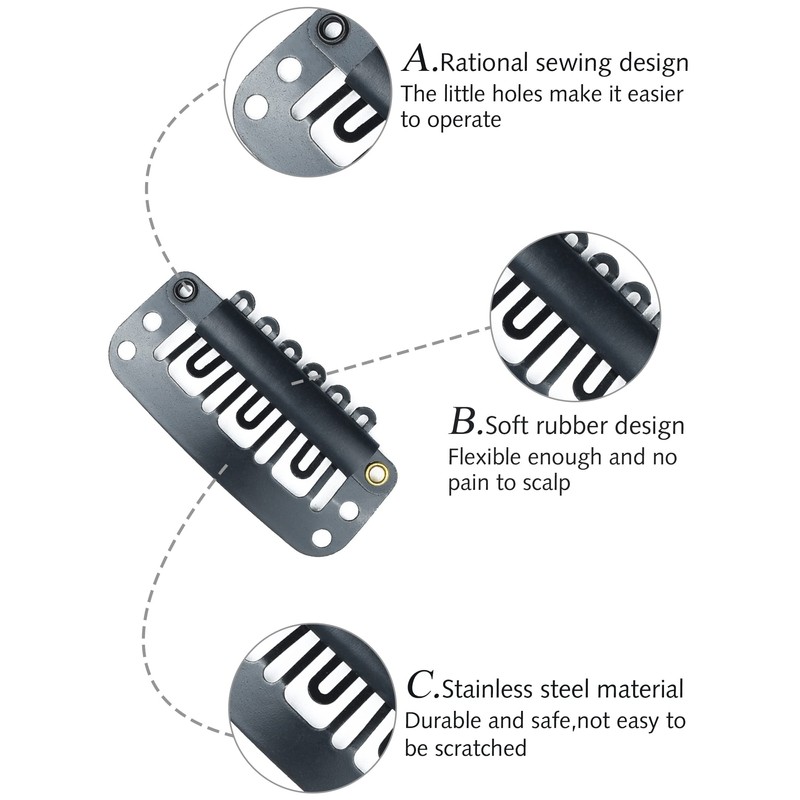 A.Rational sewing design
The little holes make it easier to operate

B.Soft rubber design
Flexible enough and no pain to scalp

C.Stainless steel material
Durable and safe,not easy to be scratched