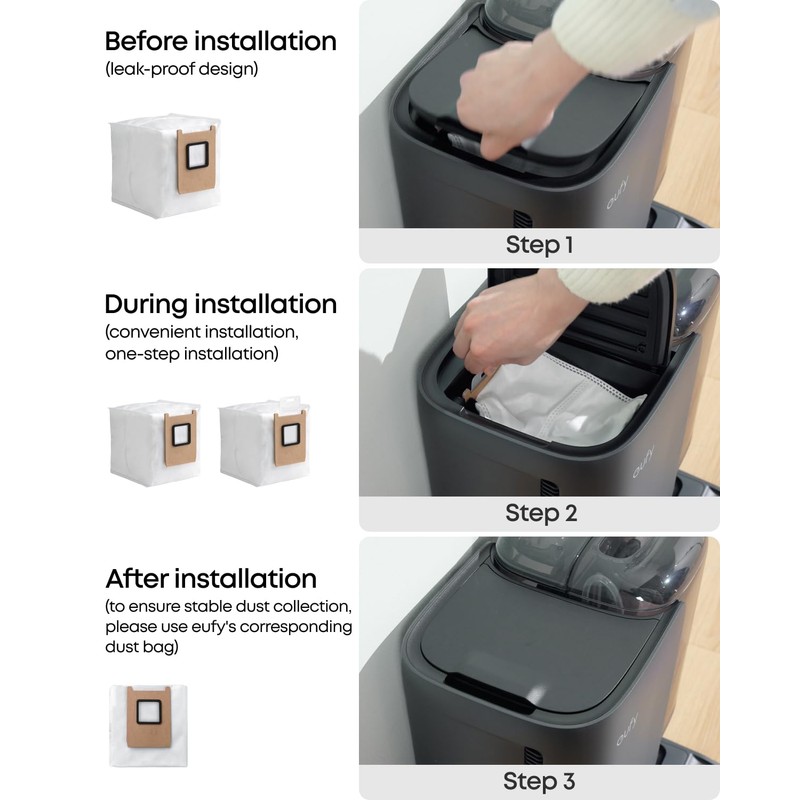 Before installation
(leak-proof design)

eufy

Step 1

During installation
(convenient installation, one-step installation)

eufy

Step 2

After installation
(to ensure stable dust collection, please use eufy's corresponding dust bag)

eufy

Step 3