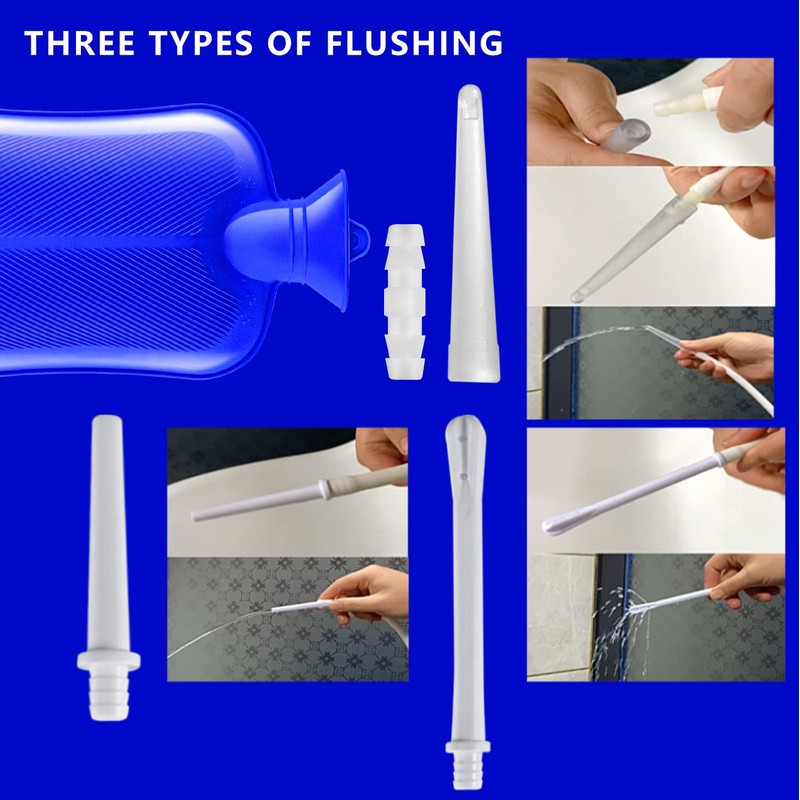 THREE TYPES OF FLUSHING