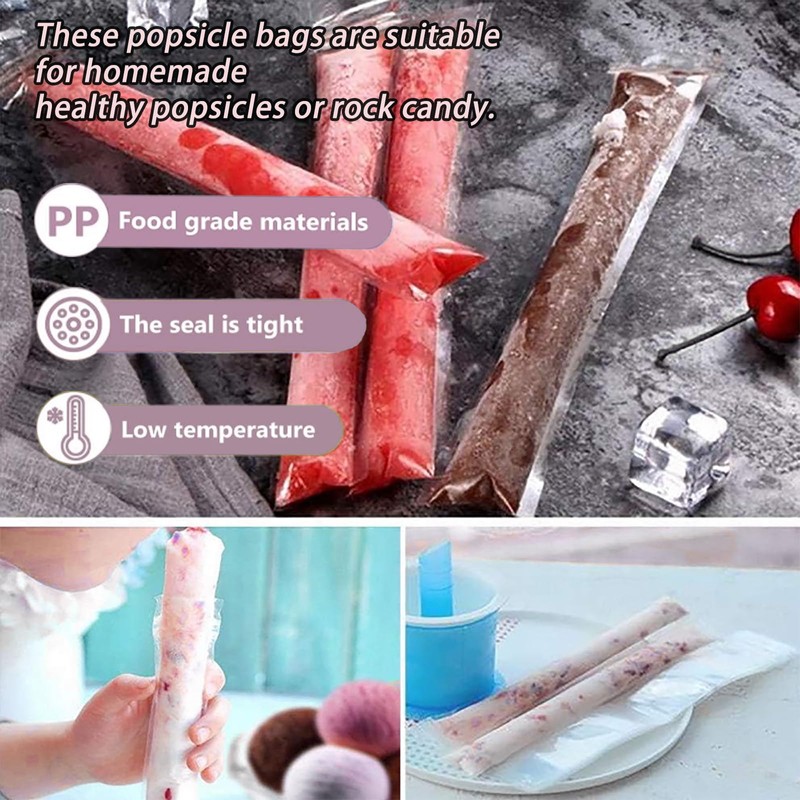 These popsicle bags are suitable for homemade healthy popsicles or rock candy.

PP Food grade materials

The seal is tight

Low temperature