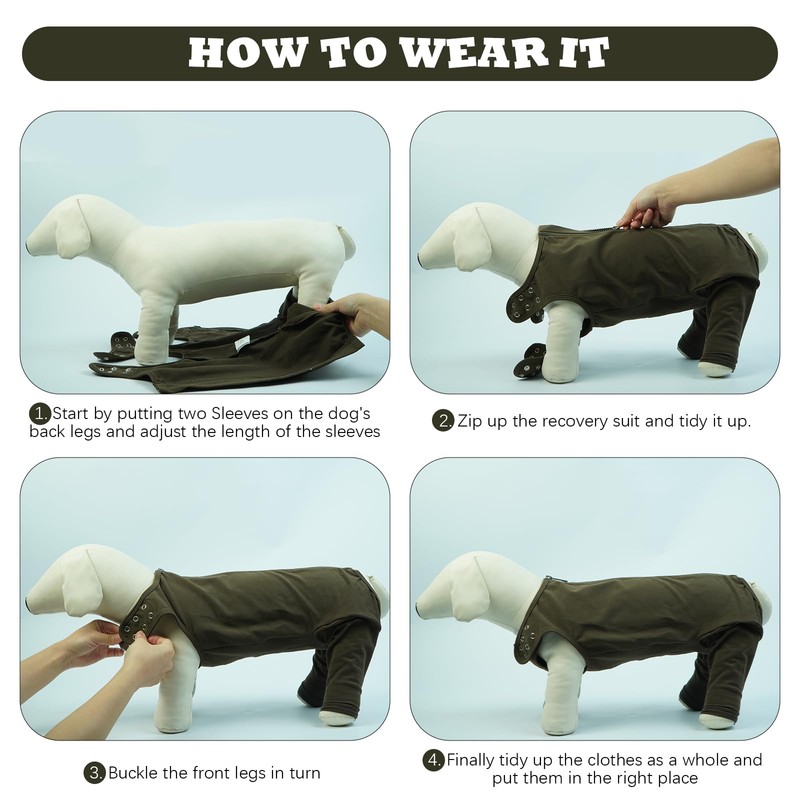 HOW TO WEAR IT

1. Start by putting two Sleeves on the dog's back legs and adjust the length of the sleeves

2. Zip up the recovery suit and tidy it up.

3. Buckle the front legs in turn

4. Finally tidy up the clothes as a whole and put them in the right place