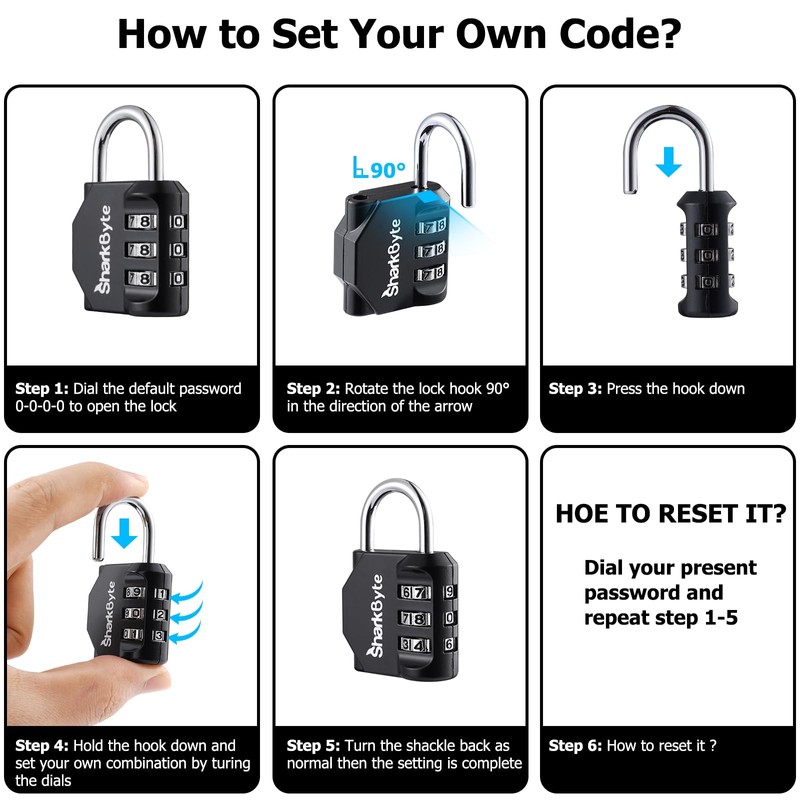 How to Set Your Own Code?

SharkByte
7 8 0
7 8 0
7 8 0

Step 1: Dial the default password 0-0-0-0 to open the lock

90°
SharkByte
7 8
7 8
7 8

Step 2: Rotate the lock hook 90° in the direction of the arrow

0
0
0

Step 3: Press the hook down

SharkByte
8 9 1
9 0 2
0 1 3

Step 4: Hold the hook down and set your own combination by turing the dials

SharkByte
6 7 9
7 8 0
3 4 6

Step 5: Turn the shackle back as normal then the setting is complete

HOE TO RESET IT?

Dial your present password and repeat step 1-5

Step 6: How to reset it ?