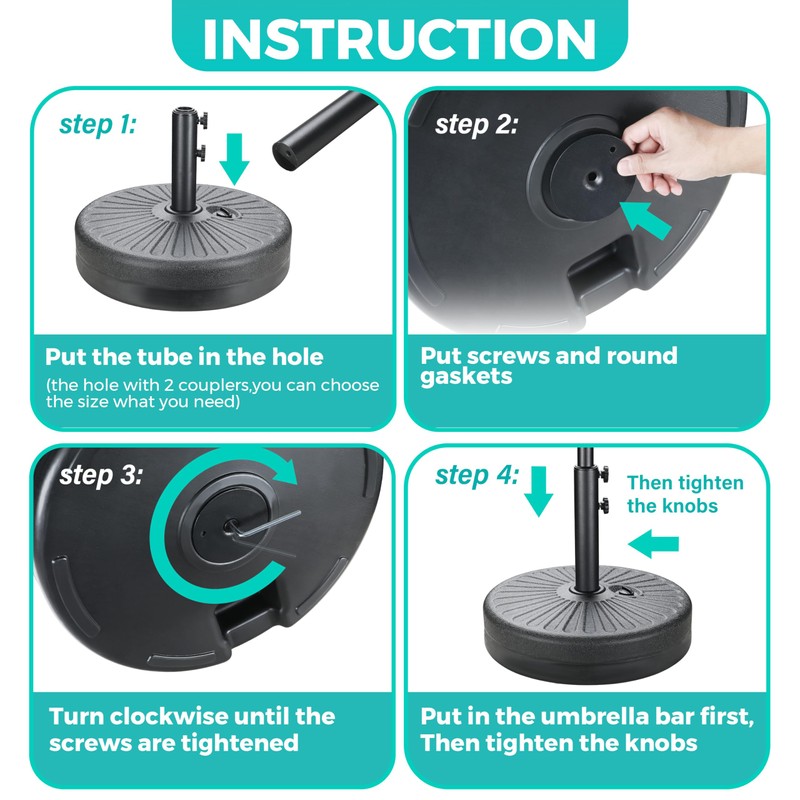 INSTRUCTION

step 1:

Put the tube in the hole

(the hole with 2 couplers,you can choose the size what you need)

step 2:

Put screws and round gaskets

step 3:

Turn clockwise until the screws are tightened

step 4:

Then tighten the knobs

Put in the umbrella bar first, Then tighten the knobs