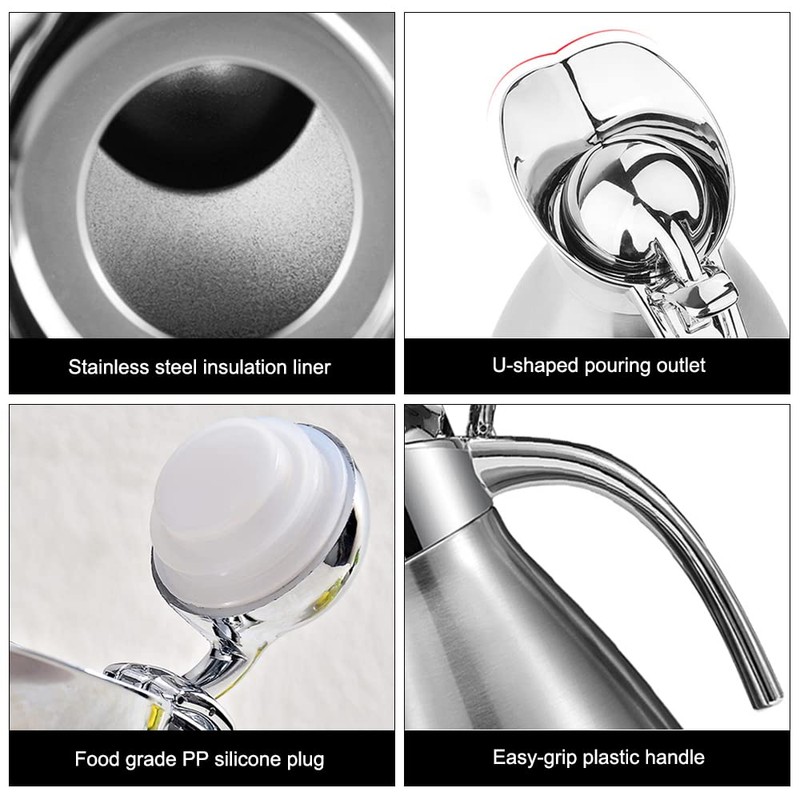 Stainless steel insulation liner

U-shaped pouring outlet

Food grade PP silicone plug

Easy-grip plastic handle