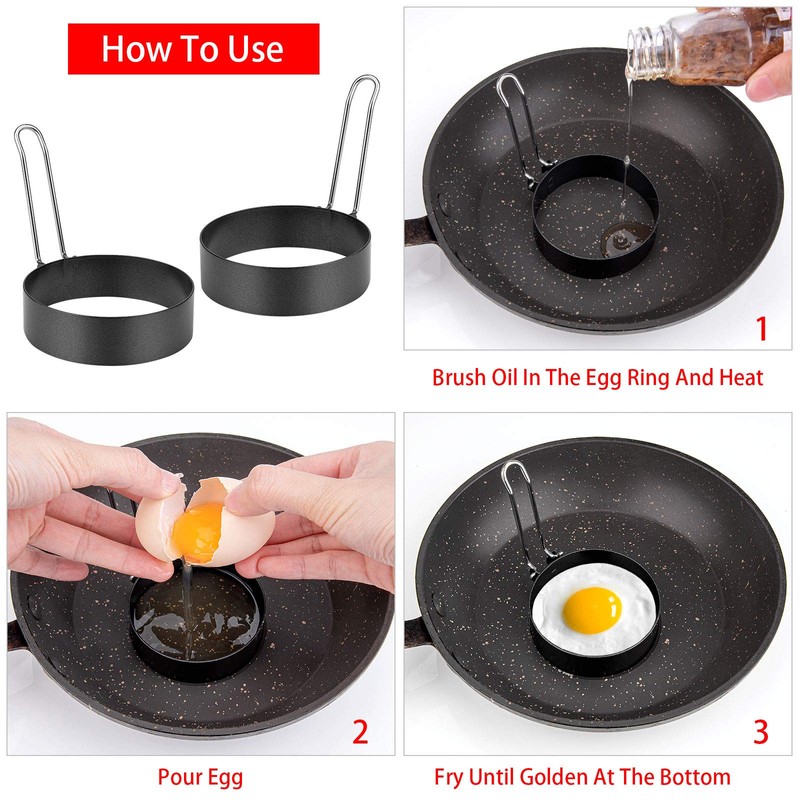 How To Use

1

Brush Oil In The Egg Ring And Heat

2

Pour Egg

3

Fry Until Golden At The Bottom