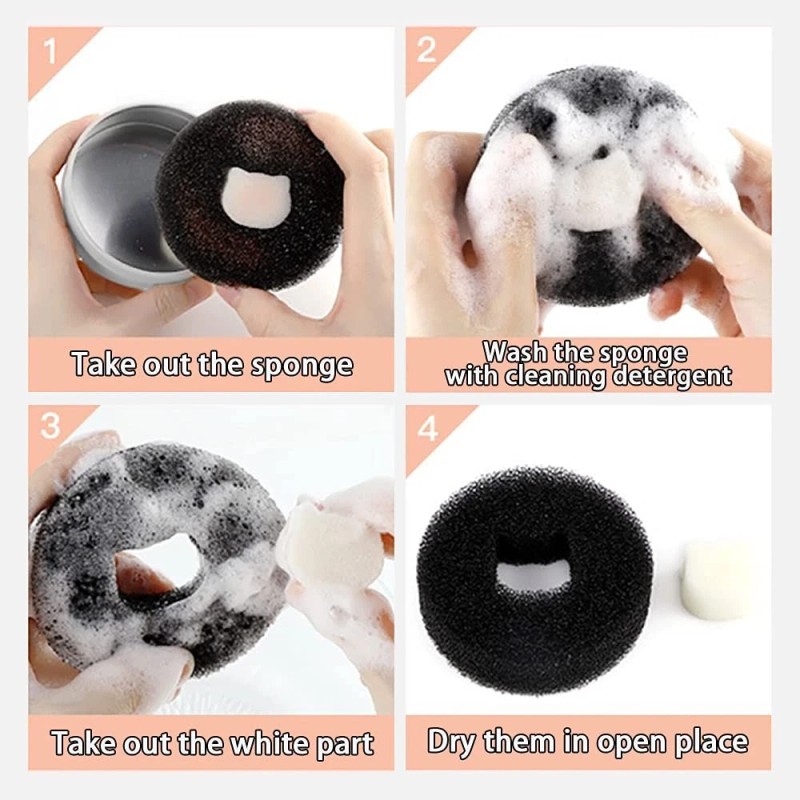 1

Take out the sponge

2

Wash the sponge with cleaning detergent

3

Take out the white part

4

Dry them in open place