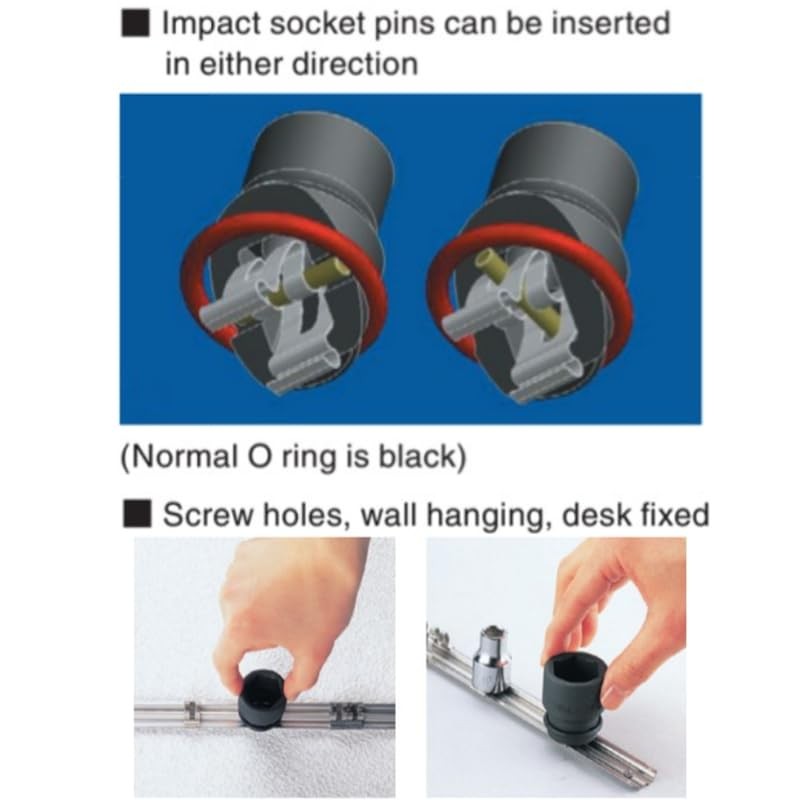 ■ Impact socket pins can be inserted in either direction

(Normal O ring is black)

■ Screw holes, wall hanging, desk fixed