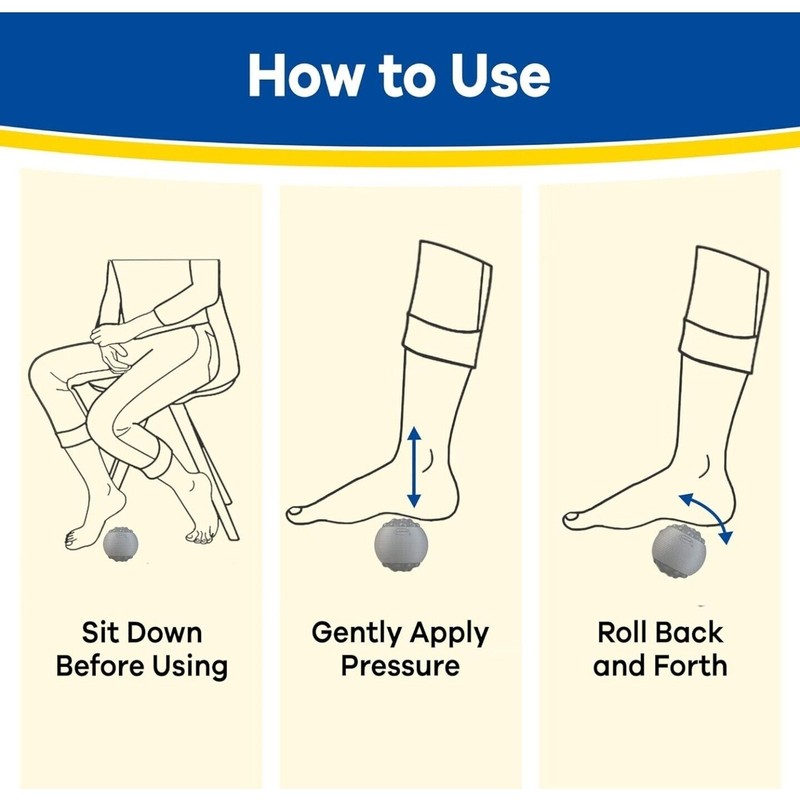 How to Use

Sit Down Before Using

Gently Apply Pressure

Roll Back and Forth