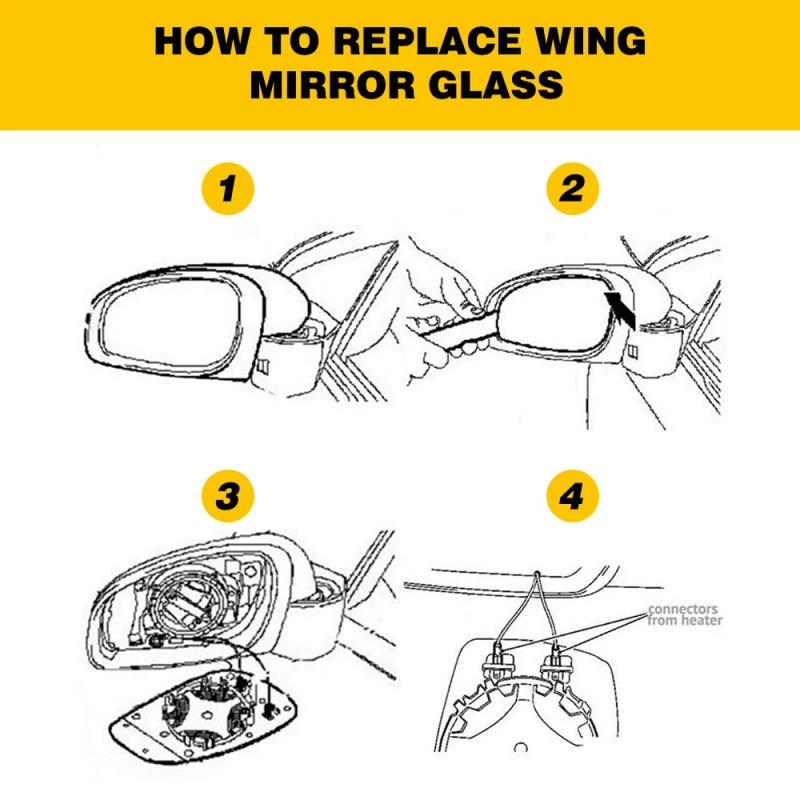 HOW TO REPLACE WING MIRROR GLASS

1

2

3

4

connectors from heater