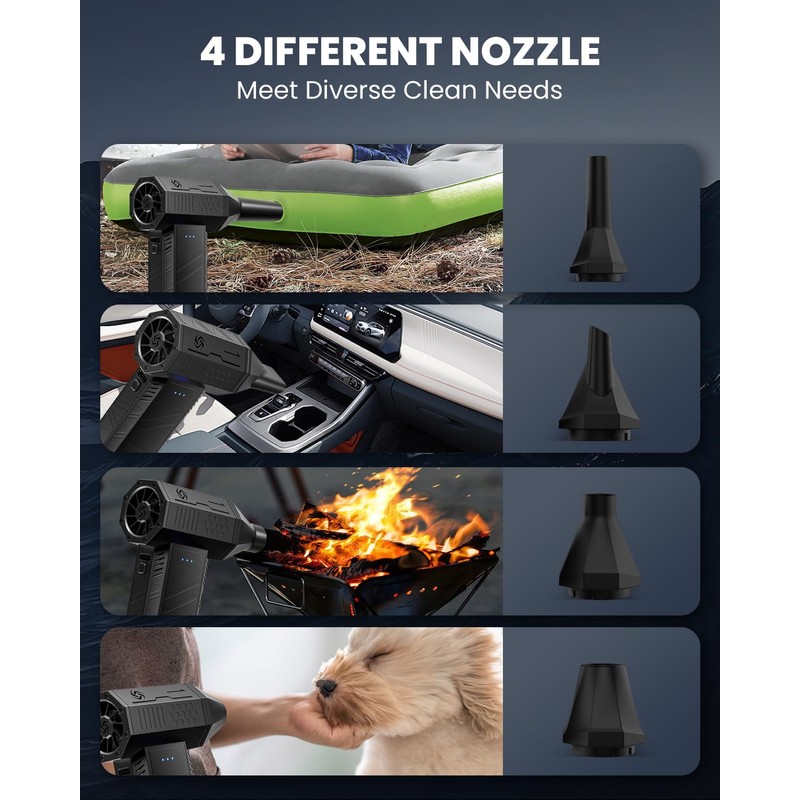 4 DIFFERENT NOZZLE
Meet Diverse Clean Needs