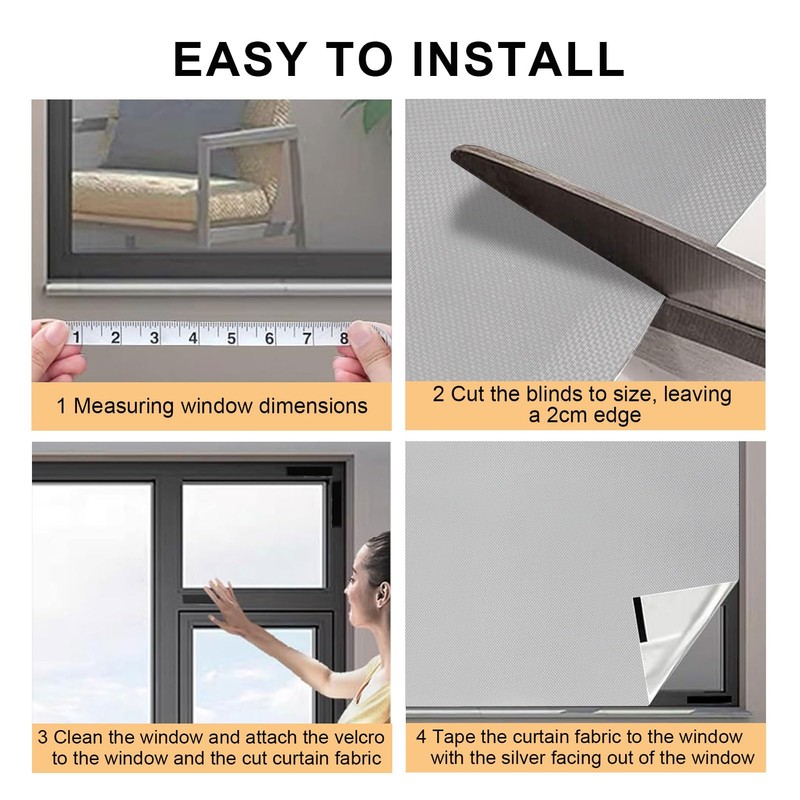 EASY TO INSTALL

1 2 3 4 5 6 7 8

1 Measuring window dimensions

2 Cut the blinds to size, leaving a 2cm edge

3 Clean the window and attach the velcro to the window and the cut curtain fabric

4 Tape the curtain fabric to the window with the silver facing out of the window