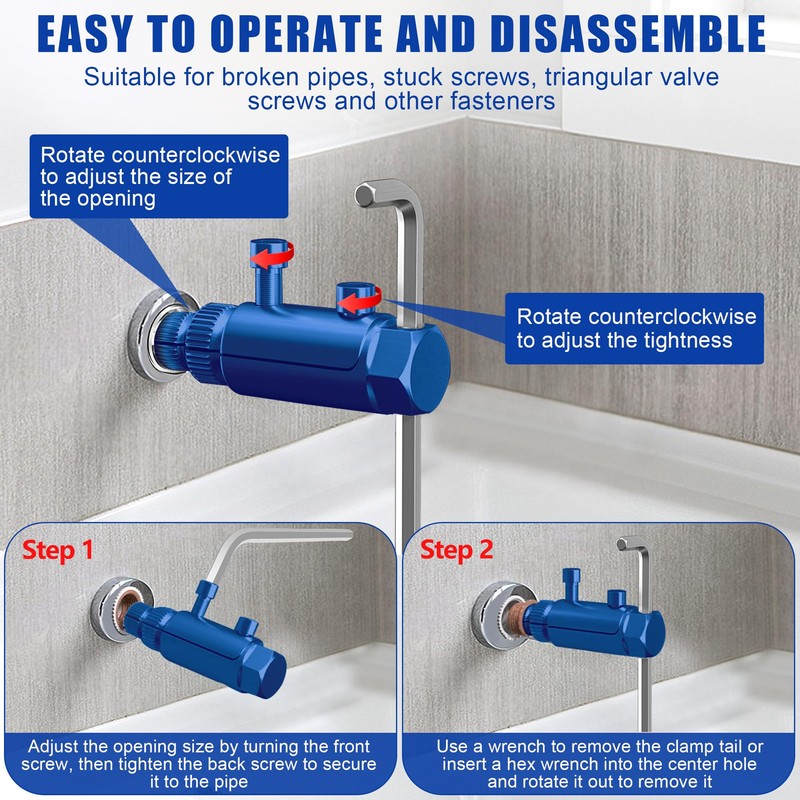 EASY TO OPERATE AND DISASSEMBLE

Suitable for broken pipes, stuck screws, triangular valve screws and other fasteners

Rotate counterclockwise to adjust the size of the opening

Rotate counterclockwise to adjust the tightness

Step 1

Adjust the opening size by turning the front screw, then tighten the back screw to secure it to the pipe

Step 2

Use a wrench to remove the clamp tail or insert a hex wrench into the center hole and rotate it out to remove it