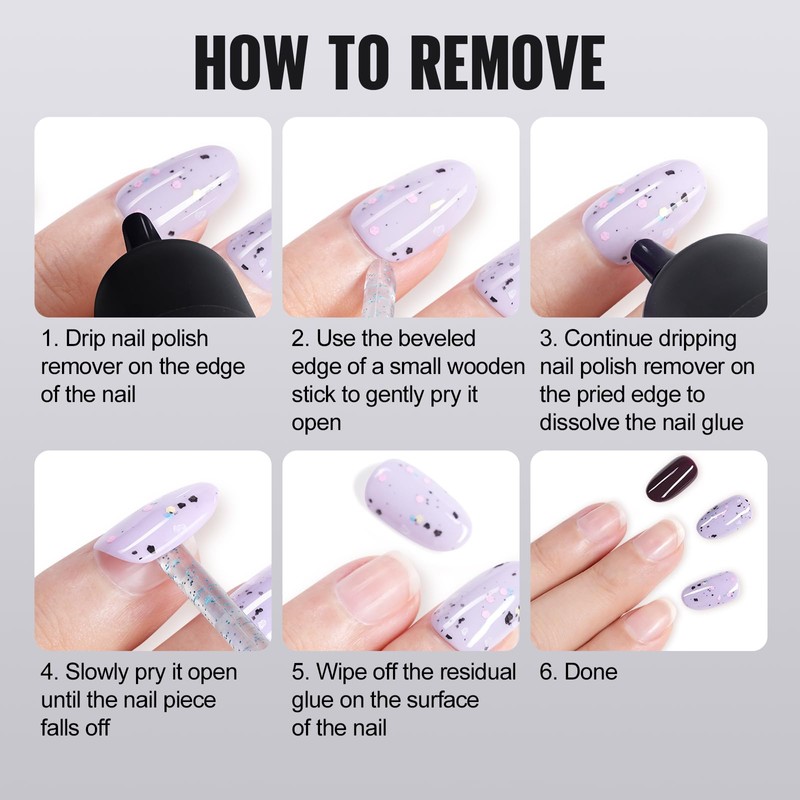 HOW TO REMOVE

1. Drip nail polish remover on the edge of the nail

2. Use the beveled edge of a small wooden stick to gently pry it open

3. Continue dripping nail polish remover on the pried edge to dissolve the nail glue

4. Slowly pry it open until the nail piece falls off

5. Wipe off the residual glue on the surface of the nail

6. Done