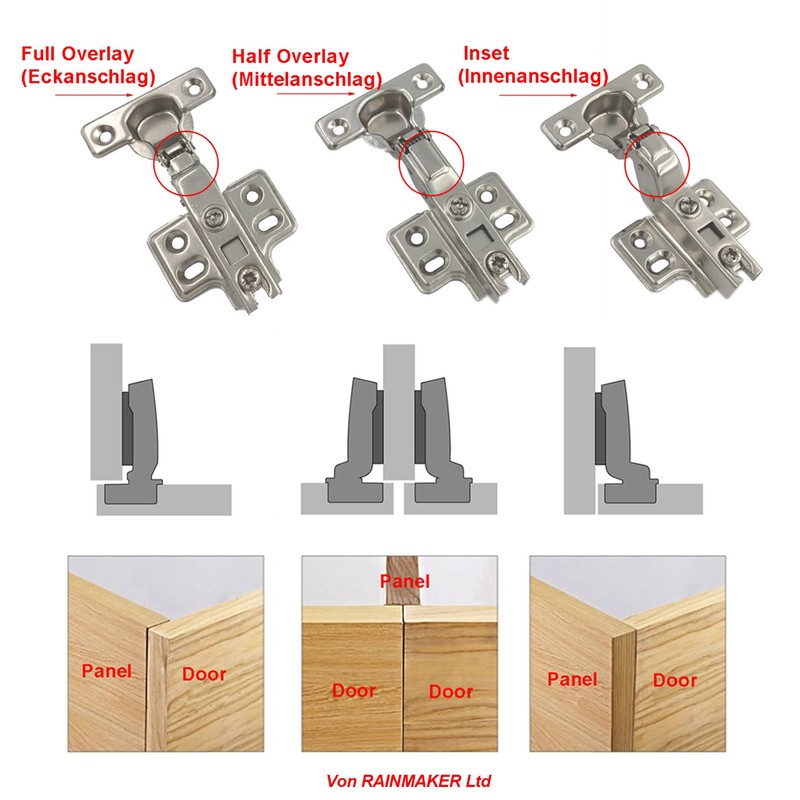 Full Overlay
(Eckanschlag)

Half Overlay
(Mittelanschlag)

Inset
(Innenanschlag)

Panel

Door

Panel

Door

Door

Panel

Door

Von RAINMAKER Ltd