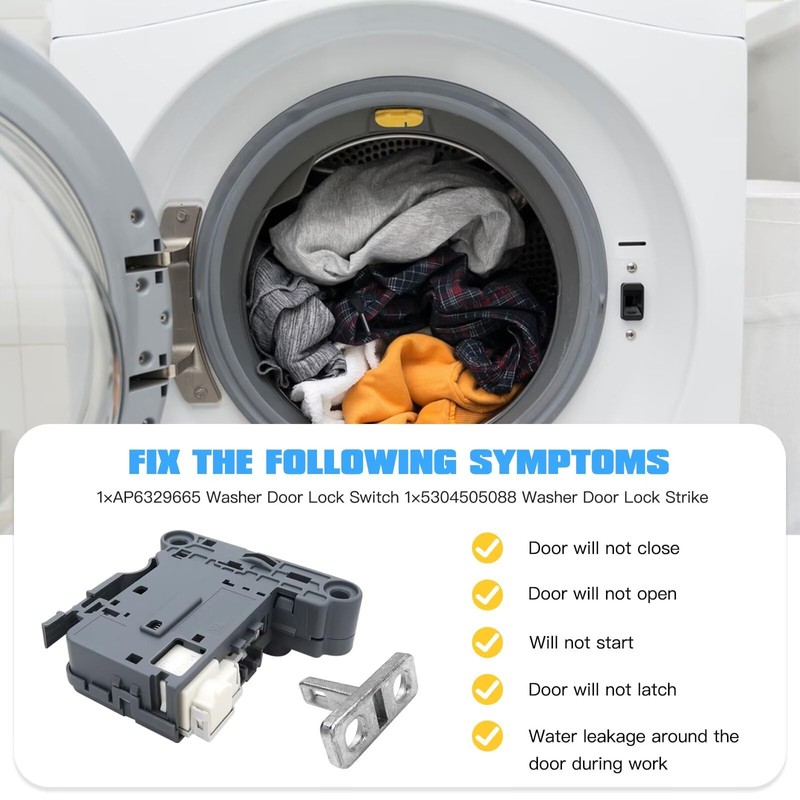 FIX THE FOLLOWING SYMPTOMS

1×AP6329665 Washer Door Lock Switch 1×5304505088 Washer Door Lock Strike

Door will not close

Door will not open

Will not start

Door will not latch

Water leakage around the door during work