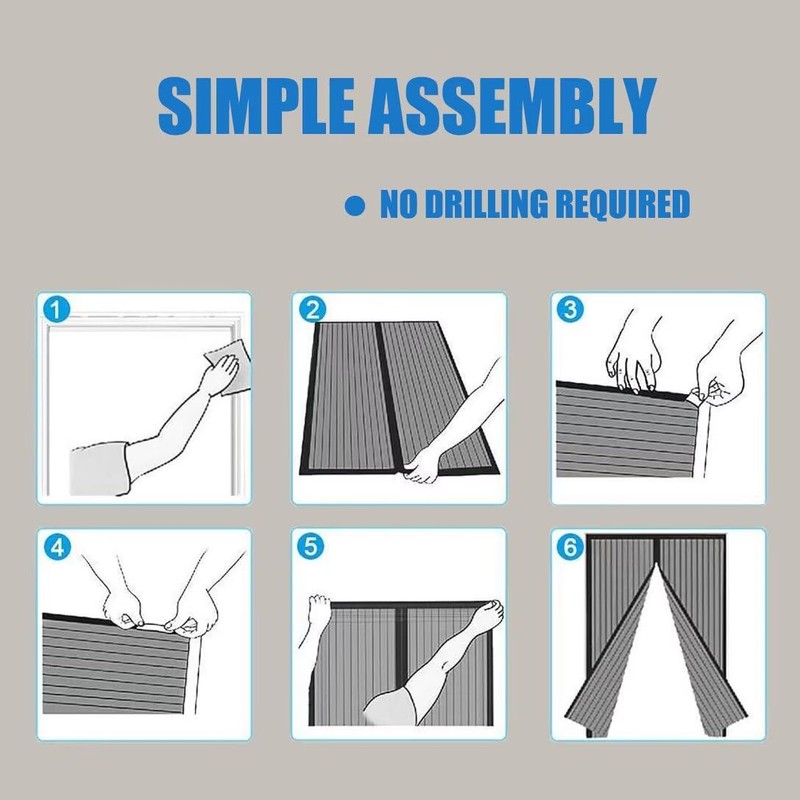 SIMPLE ASSEMBLY

● NO DRILLING REQUIRED

1

2

3

4

5

6