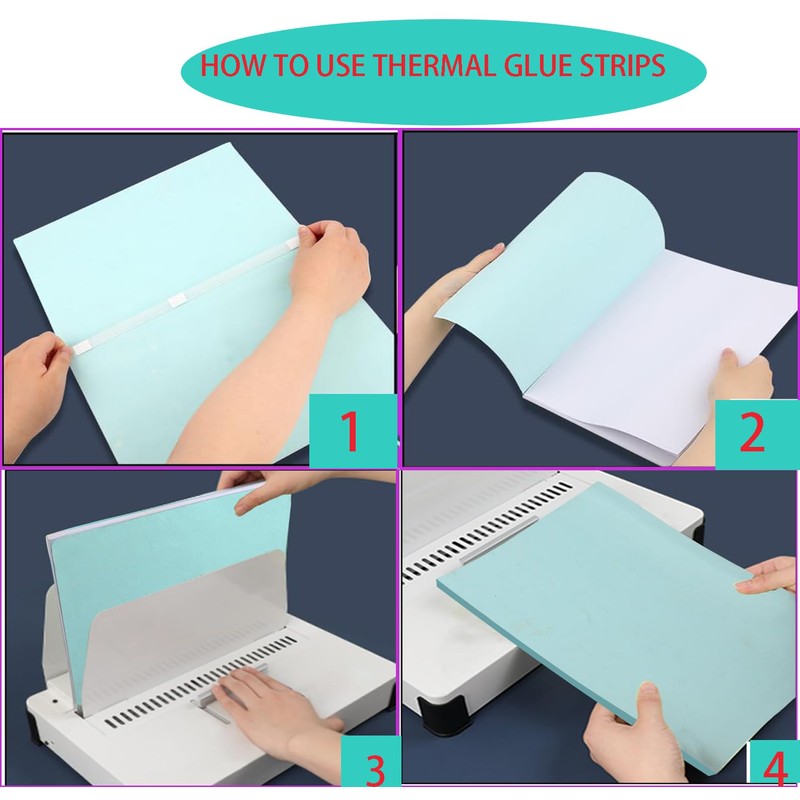 HOW TO USE THERMAL GLUE STRIPS

1

2

3

4