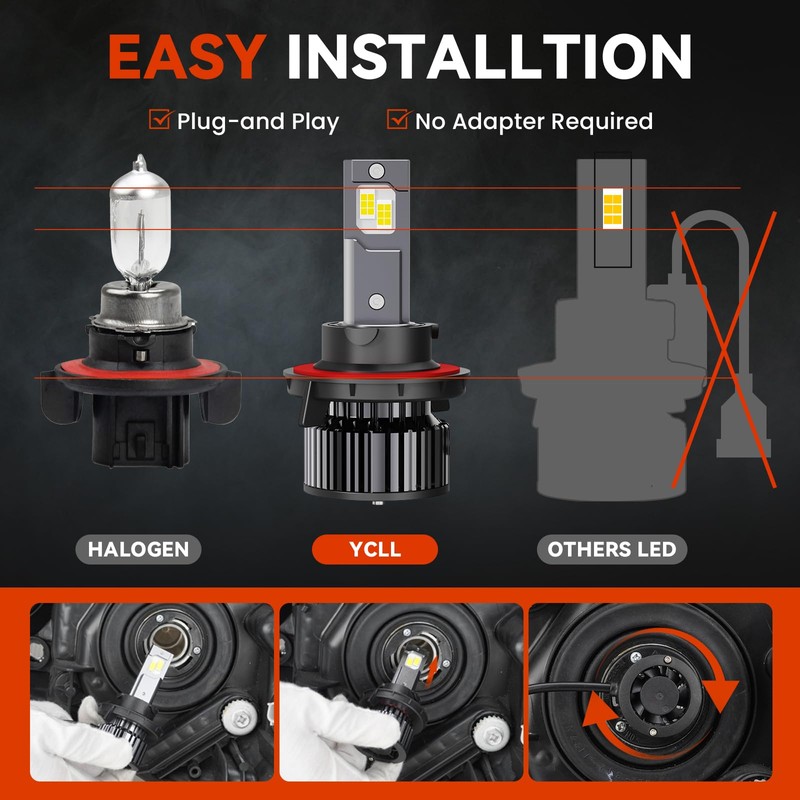 EASY INSTALLTION

Plug-and Play

No Adapter Required

HALOGEN

YCLL

OTHERS LED