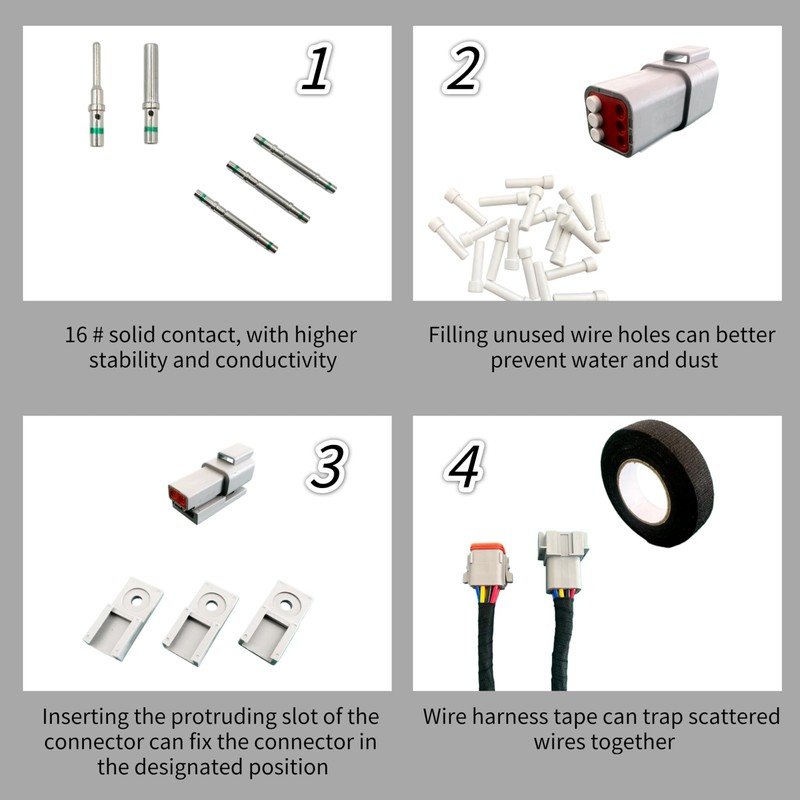 1

16 # solid contact, with higher stability and conductivity

2

Filling unused wire holes can better prevent water and dust

3

Inserting the protruding slot of the connector can fix the connector in the designated position

4

Wire harness tape can trap scattered wires together