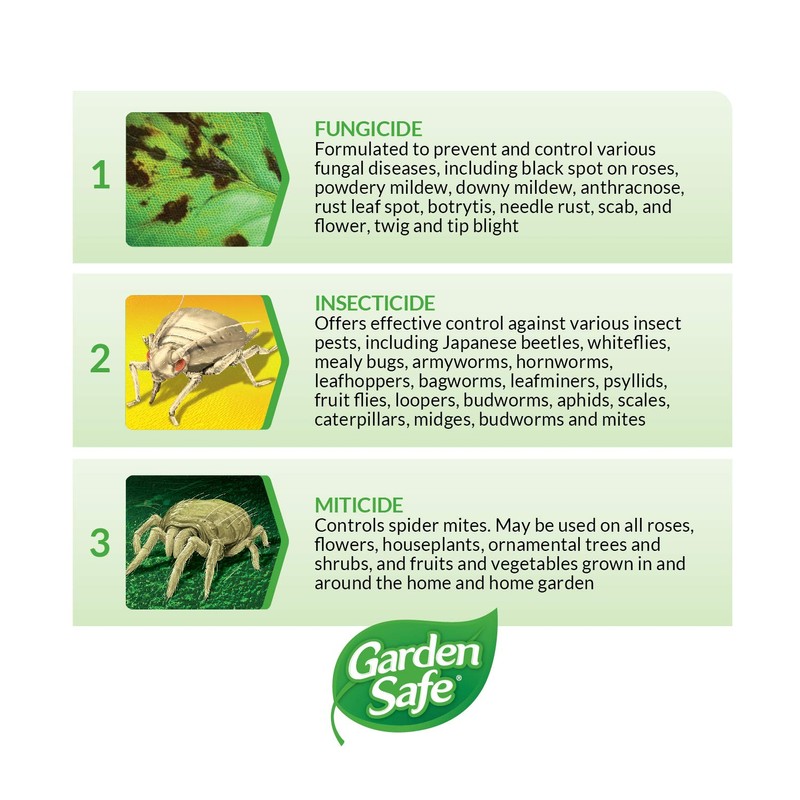 1

FUNGICIDE
Formulated to prevent and control various fungal diseases, including black spot on roses, powdery mildew, downy mildew, anthracnose, rust leaf spot, botrytis, needle rust, scab, and flower, twig and tip blight

2

INSECTICIDE
Offers effective control against various insect pests, including Japanese beetles, whiteflies, mealy bugs, armyworms, hornworms, leafhoppers, bagworms, leafminers, psyllids, fruit flies, loopers, budworms, aphids, scales, caterpillars, midges, budworms and mites

3

MITICIDE
Controls spider mites. May be used on all roses, flowers, houseplants, ornamental trees and shrubs, and fruits and vegetables grown in and around the home and home garden

Garden Safe®