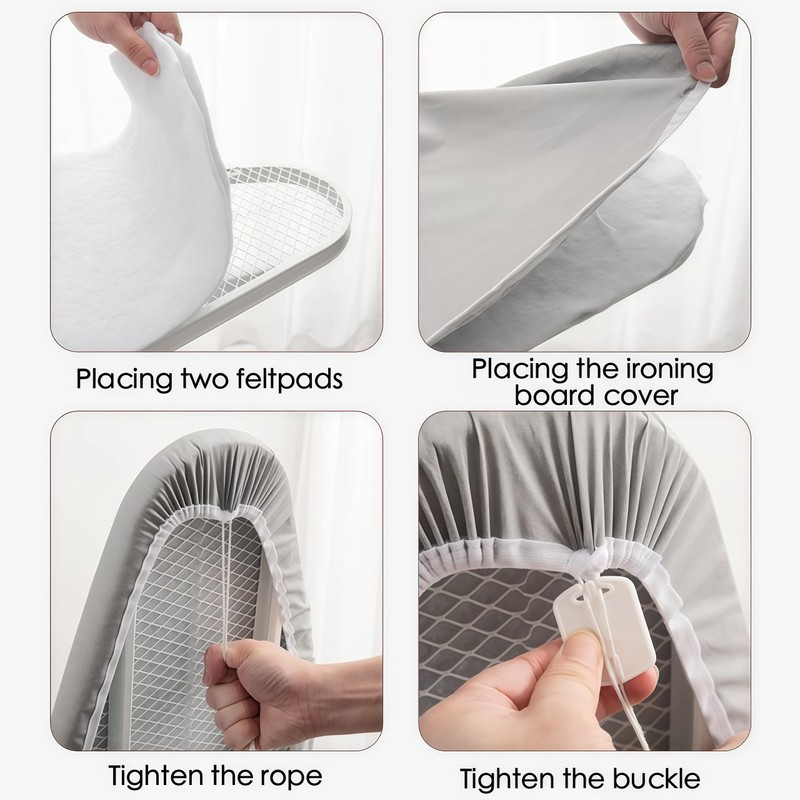 Placing two feltpads

Placing the ironing board cover

Tighten the rope

Tighten the buckle