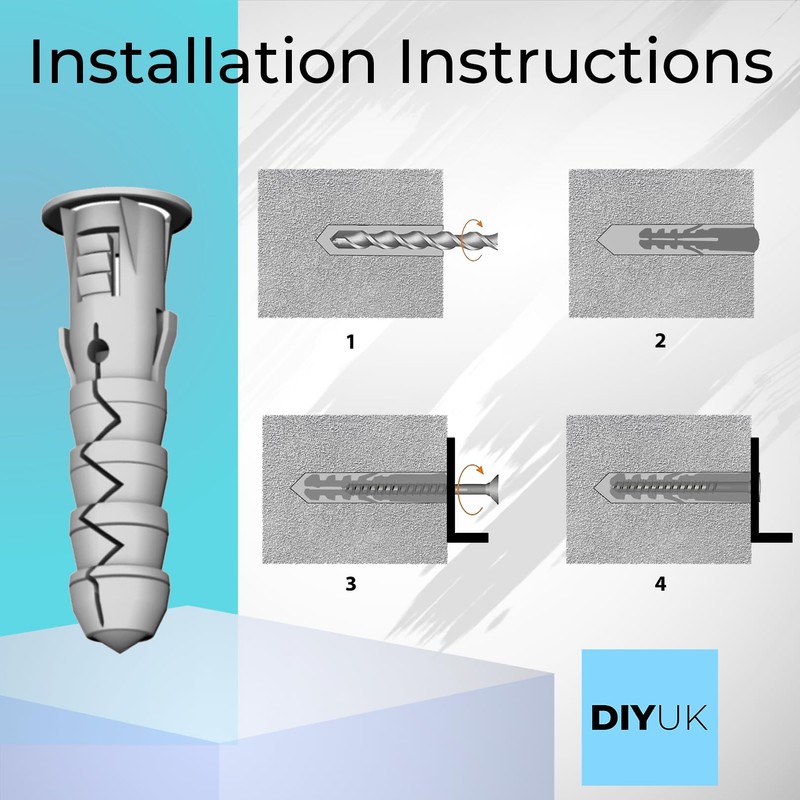 Installation Instructions

1

2

3

4

DIYUK