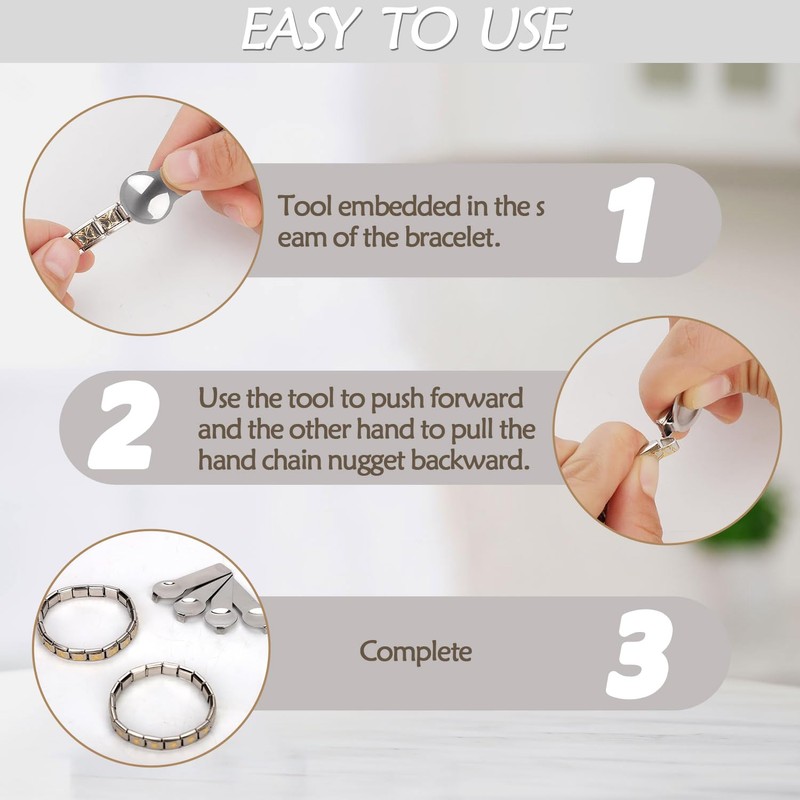 EASY TO USE

Tool embedded in the s eam of the bracelet.

1

2

Use the tool to push forward and the other hand to pull the hand chain nugget backward.

Complete

3