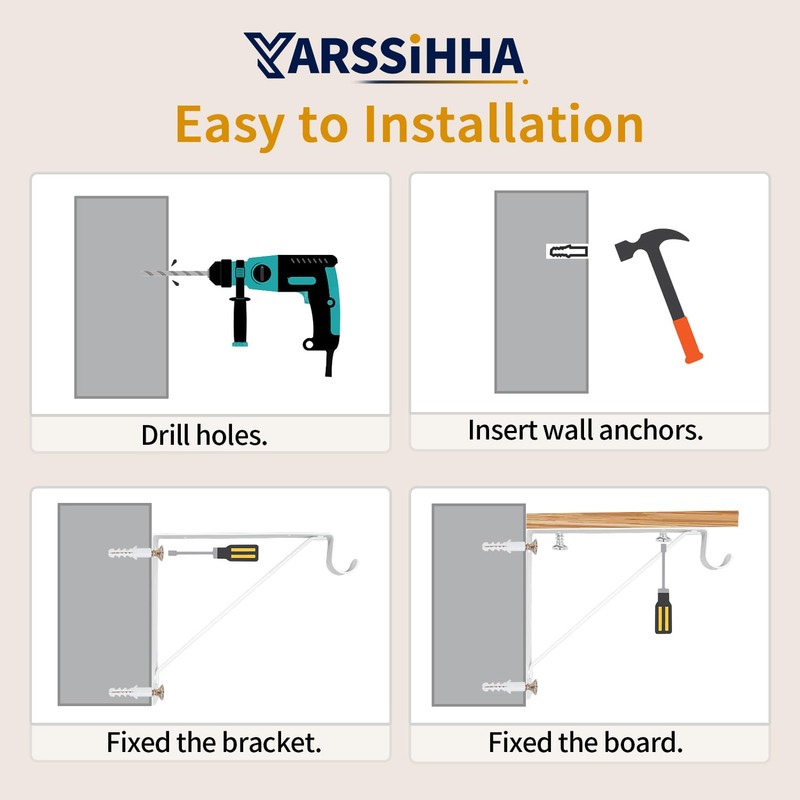 YARSSiHHA

Easy to Installation

Drill holes.

Insert wall anchors.

Fixed the bracket.

Fixed the board.