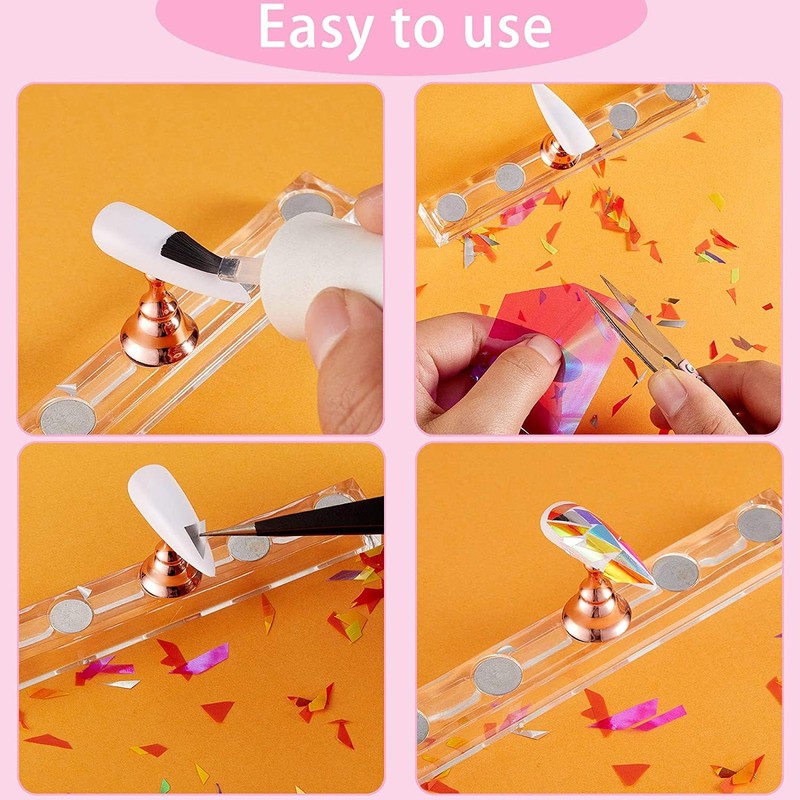 Easy to use