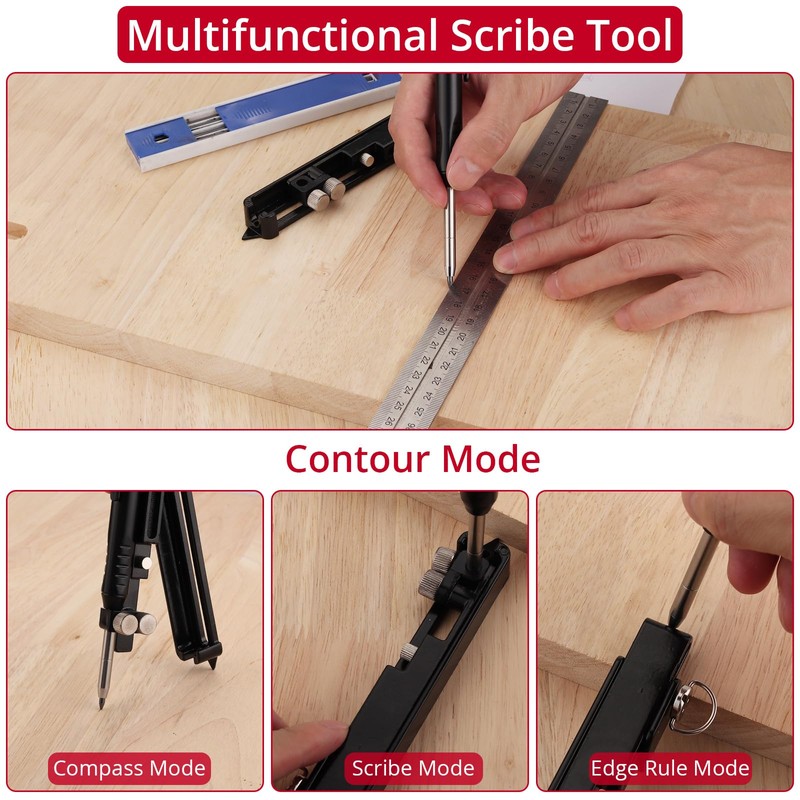 Multifunctional Scribe Tool

Contour Mode

Compass Mode

Scribe Mode

Edge Rule Mode