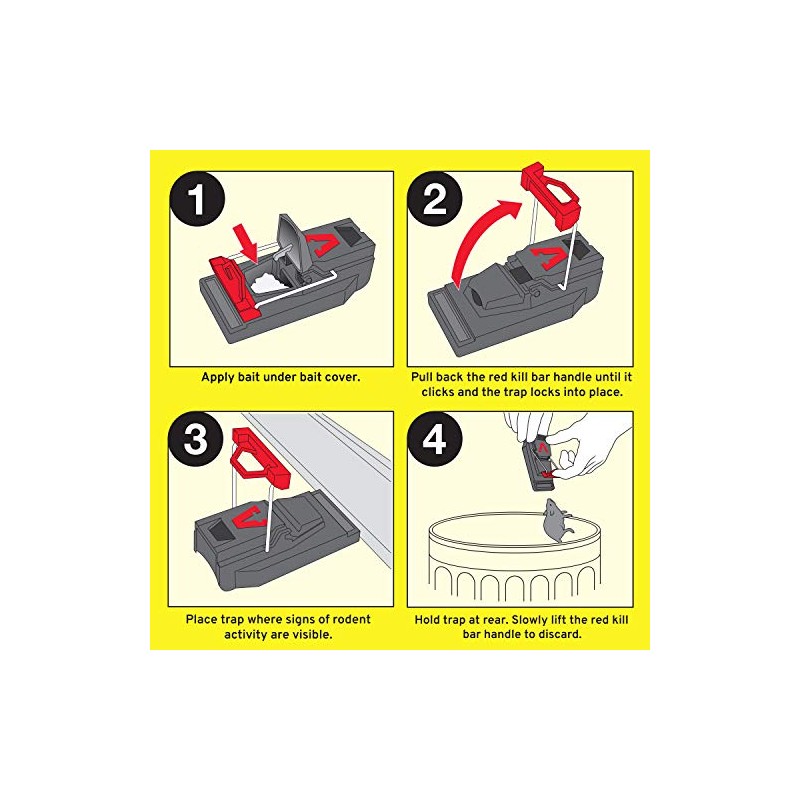 1

Apply bait under bait cover.

2

Pull back the red kill bar handle until it clicks and the trap locks into place.

3

Place trap where signs of rodent activity are visible.

4

Hold trap at rear. Slowly lift the red kill bar handle to discard.