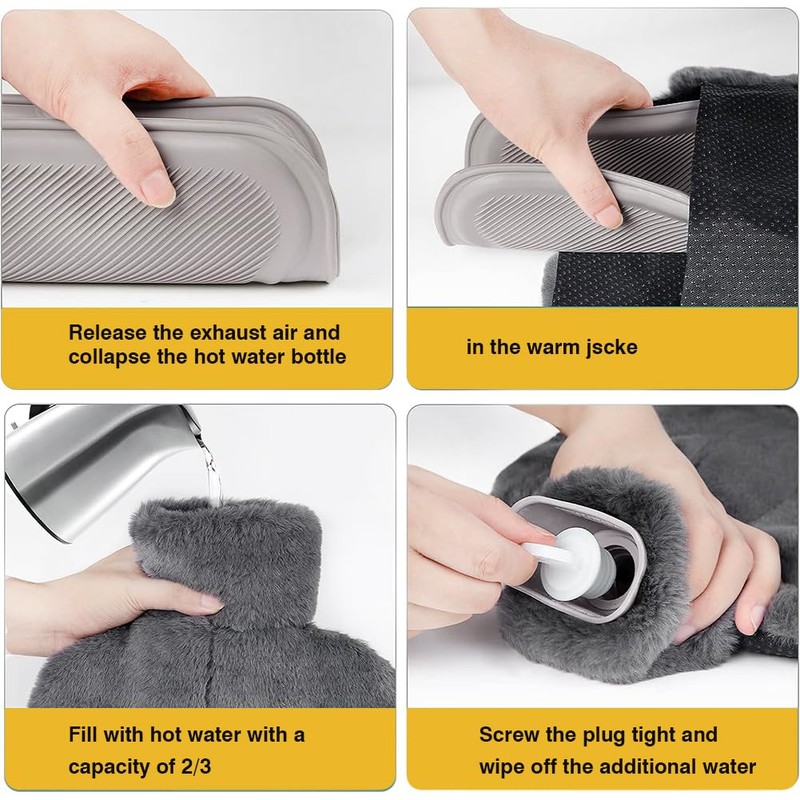 Release the exhaust air and collapse the hot water bottle

in the warm jscke

Fill with hot water with a capacity of 2/3

Screw the plug tight and wipe off the additional water