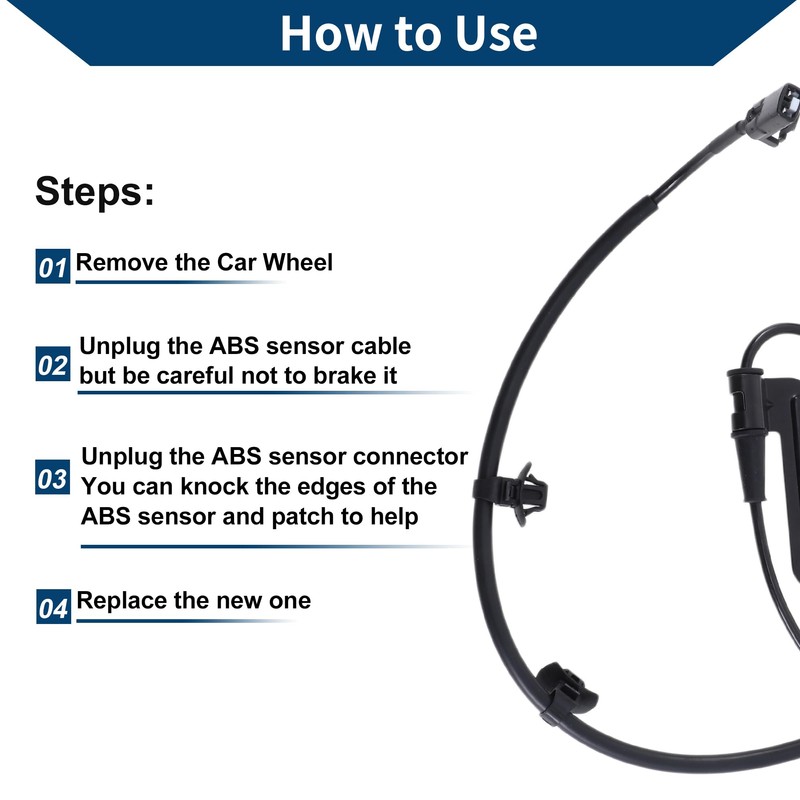 How to Use

Steps:

01 Remove the Car Wheel

02 Unplug the ABS sensor cable but be careful not to brake it

03 Unplug the ABS sensor connector You can knock the edges of the ABS sensor and patch to help

04 Replace the new one