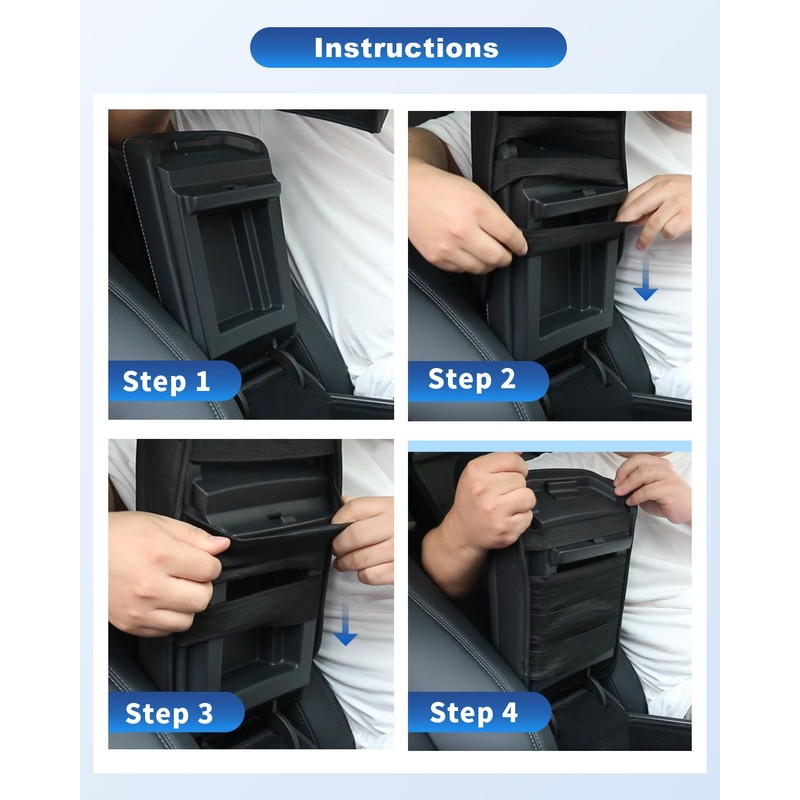 Instructions

Step 1

Step 2

Step 3

Step 4