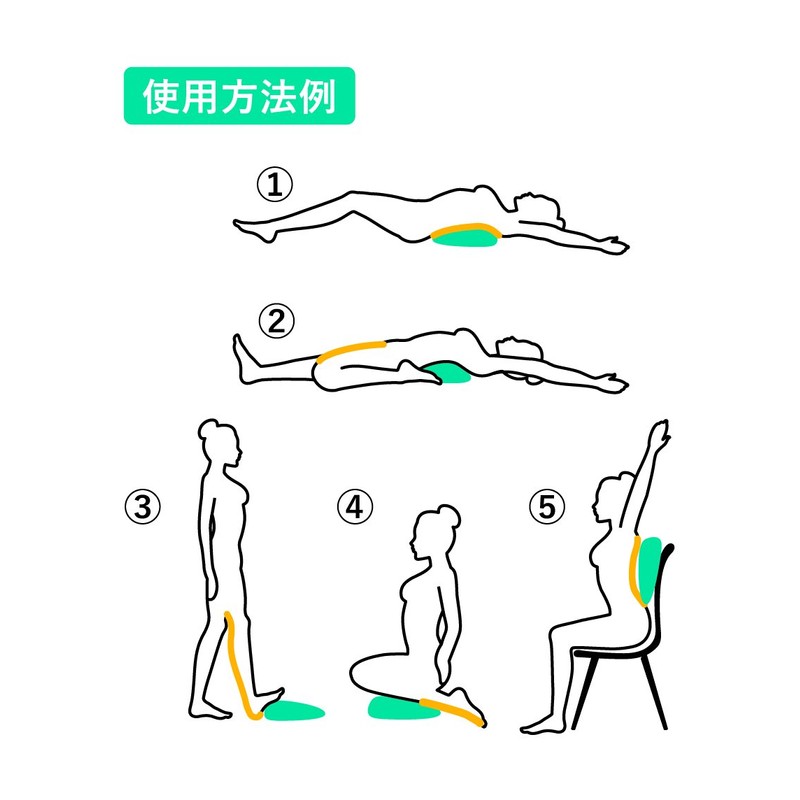 使用方法例

①

②

③

④

⑤