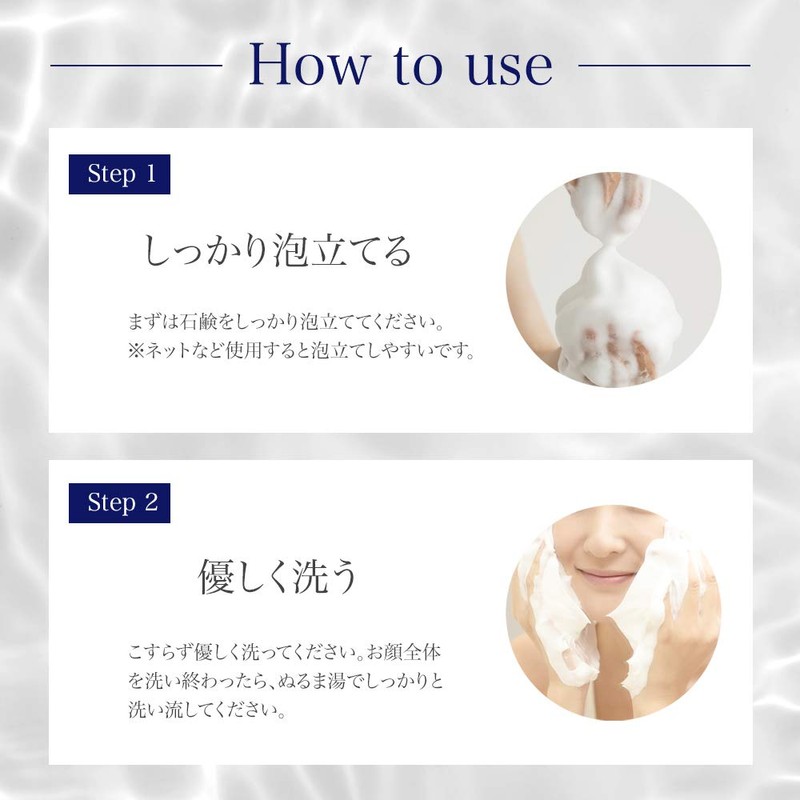 How to use

Step 1

しっかり泡立てる

まずは石鹸をしっかり泡立ててください。
※ネットなど使用すると泡立てしやすいです。

Step 2

優しく洗う

こすらず優しく洗ってください。お顔全体を洗い終わったら、ぬるま湯でしっかりと洗い流してください。