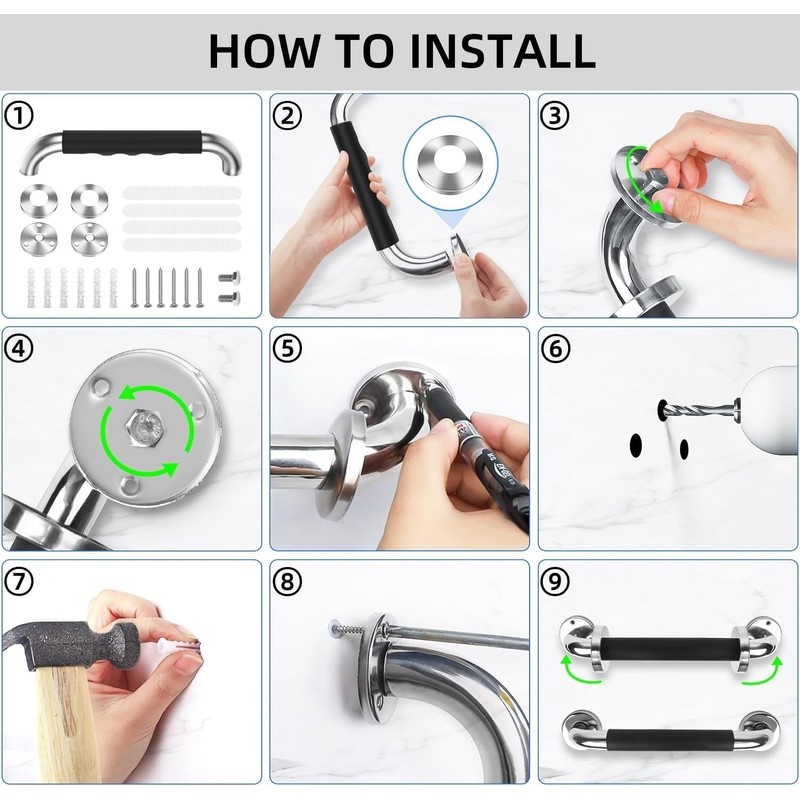 HOW TO INSTALL

①

②

③

④

⑤

⑥

⑦

⑧

⑨