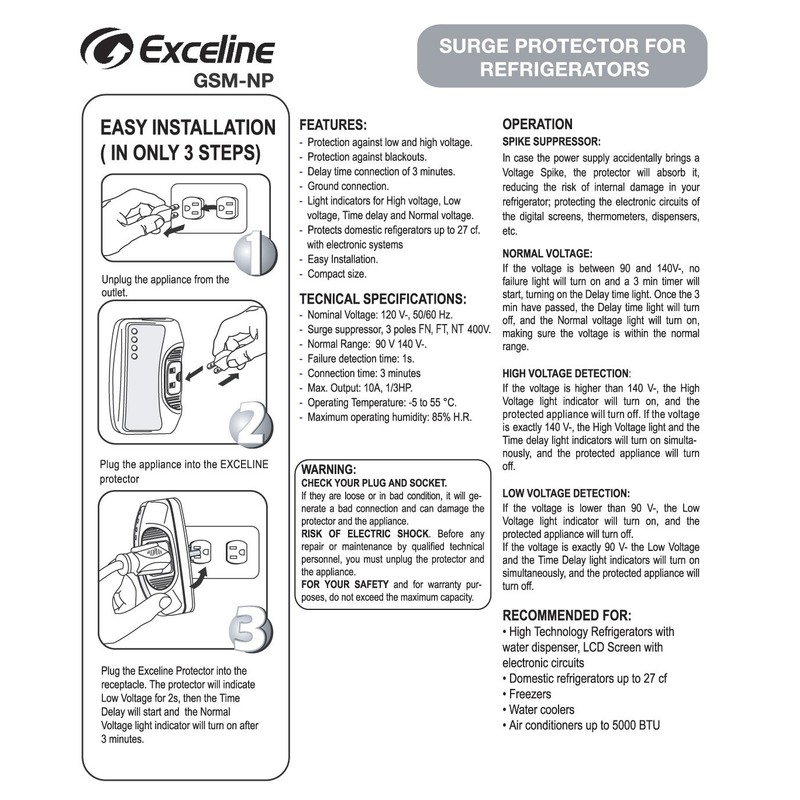 Exceline
GSM-NP

SURGE PROTECTOR FOR REFRIGERATORS

EASY INSTALLATION ( IN ONLY 3 STEPS)

1

Unplug the appliance from the outlet.

2

Plug the appliance into the EXCELINE protector

3

Plug the Exceline Protector into the receptacle. The protector will indicate Low Voltage for 2s, then the Time Delay will start and the Normal Voltage light indicator will turn on after 3 minutes.

FEATURES:
- Protection against low and high voltage.
- Protection against blackouts.
- Delay time connection of 3 minutes.
- Ground connection.
- Light indicators for High voltage, Low voltage, Time delay and Normal voltage.
- Protects domestic refigerators up to 27 cf. with electronic systems
- Easy Installation.
- Compact size.

TECNICAL SPECIFICATIONS:
- Nominal Voltage: 120 V-, 50/60 Hz.
- Surge suppressor, 3 poles FN, FT, NT 400V.
- Normal Range: 90 V 140 V-.
- Failure detection time: 1s.
- Connection time: 3 minutes
- Max. Output: 10A, 1/3HP.
- Operating Temperature: -5 to 55 °C.
- Maximum operating humidity: 85% H.R.

WARNING:
CHECK YOUR PLUG AND SOCKET.
If they are loose or in bad condition, it will generate a bad connection and can damage the protector and the appliance.
RISK OF ELECTRIC SHOCK. Before any repair or maintenance by qualified technical personnel, you must unplug the protector and the appliance.
FOR YOUR SAFETY and for warranty purposes, do not exceed the maximum capacity.

OPERATION
SPIKE SUPPRESSOR:
In case the power supply accidentally brings a Voltage Spike, the protector will absorb it, reducing the risk of internal damage in your refrigerator; protecting the electronic circuits of the digital screens, thermometers, dispensers, etc.

NORMAL VOLTAGE:
If the voltage is between 90 and 140V-, no failure light will turn on and a 3 min timer will start, turning on the Delay time light. Once the 3 min have passed, the Delay time light will turn off, and the Normal voltage light will turn on, making sure the voltage is within the normal range.

HIGH VOLTAGE DETECTION:
If the voltage is higher than 140 V-, the High Voltage light indicator will turn on, and the protected appliance will turn off. If the voltage is exactly 140 V-, the High Voltage light and the Time delay light indicators will turn on simultaneously, and the protected appliance will turn off.

LOW VOLTAGE DETECTION:
If the voltage is lower than 90 V-, the Low Voltage light indicator will turn on, and the protected appliance will turn off.
If the voltage is exactly 90 V- the Low Voltage and the Time Delay light indicators will turn on simultaneously, and the protected appliance will turn off.

RECOMMENDED FOR:
• High Technology Refrigerators with water dispenser, LCD Screen with electronic circuits
• Domestic refrigerators up to 27 cf
• Freezers
• Water coolers
• Air conditioners up to 5000 BTU