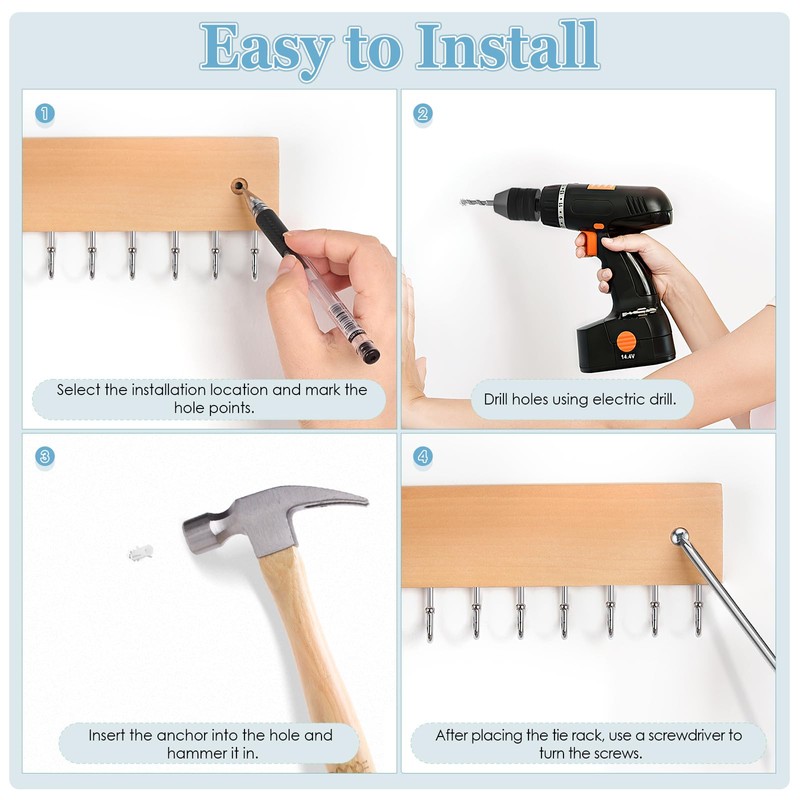 Easy to Install

1

Select the installation location and mark the hole points.

2

14.4V

Drill holes using electric drill.

3

Insert the anchor into the hole and hammer it in.

4

After placing the tie rack, use a screwdriver to turn the screws.