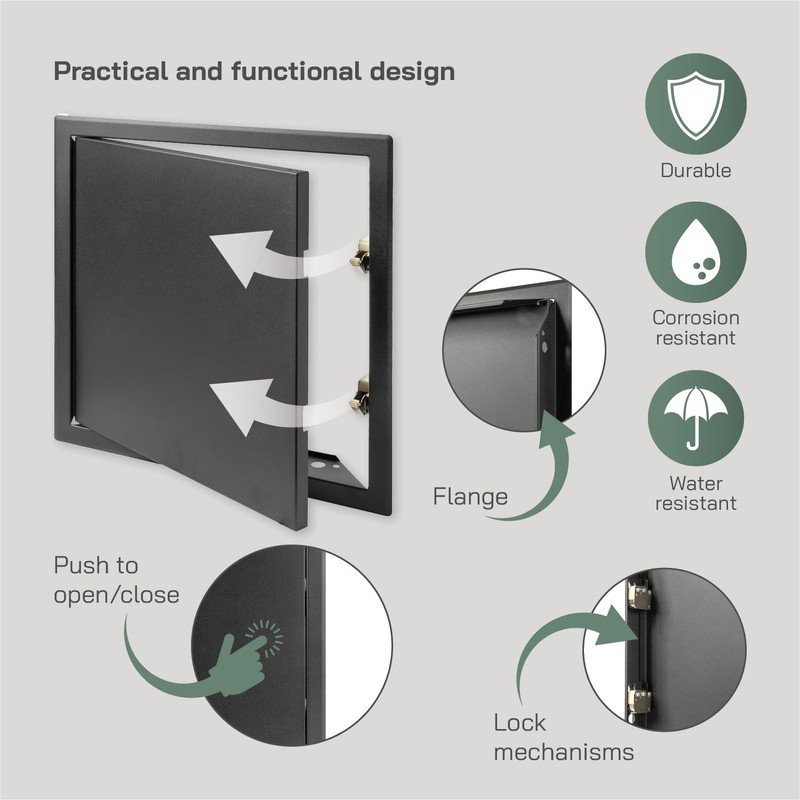 Practical and functional design

Durable

Corrosion resistant

Water resistant

Flange

Push to open/close

Lock mechanisms