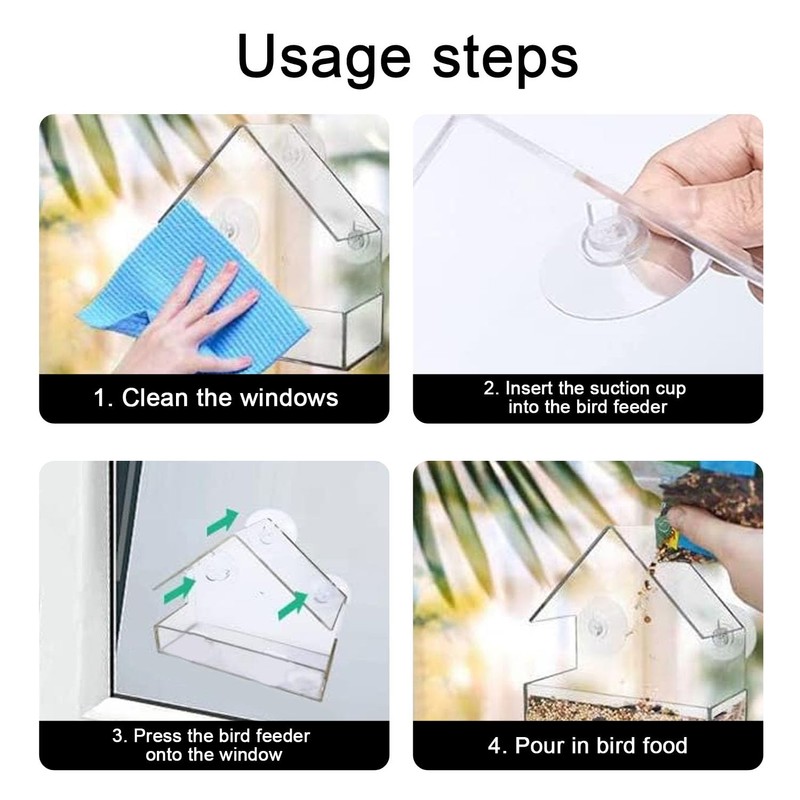 Usage steps

1. Clean the windows

2. Insert the suction cup into the bird feeder

3. Press the bird feeder onto the window

4. Pour in bird food