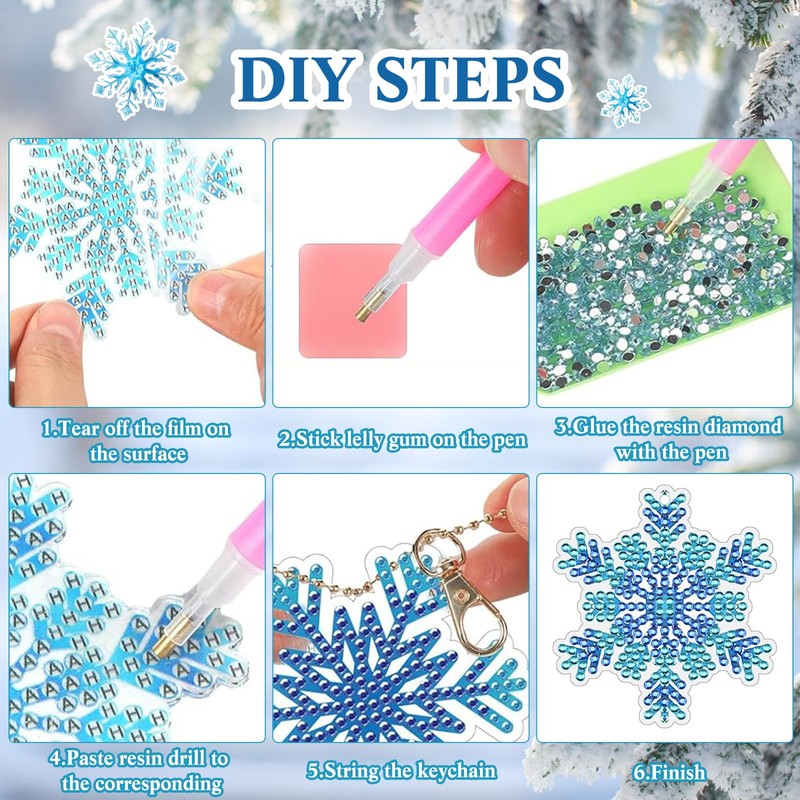 DIY STEPS

1.Tear off the film on the surface

2.Stick lelly gum on the pen

3.Glue the resin diamond with the pen

4.Paste resin drill to the corresponding

5.String the keychain

6.Finish