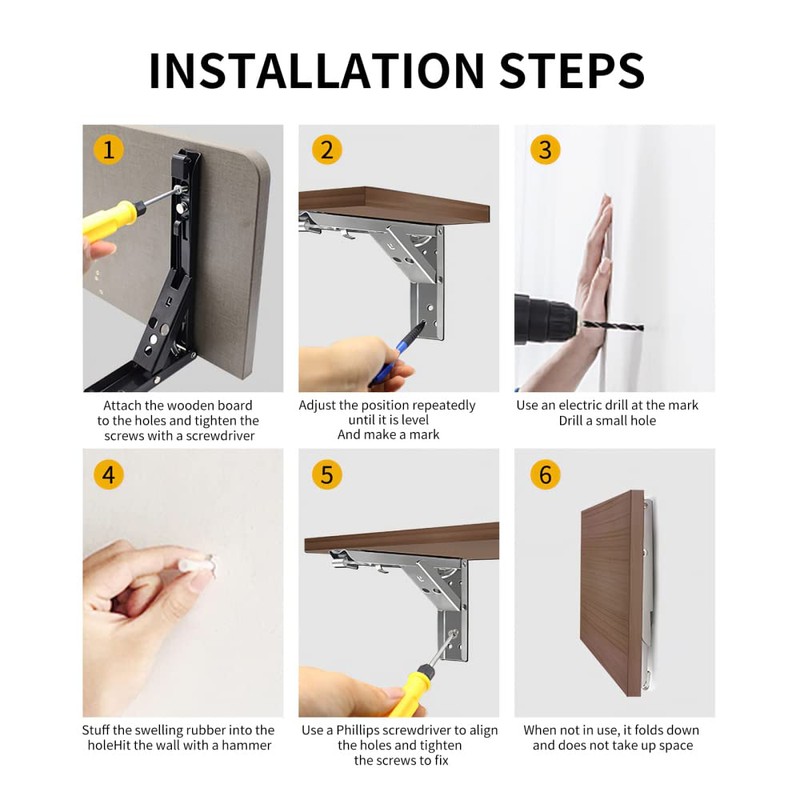 INSTALLATION STEPS

1

Attach the wooden board to the holes and tighten the screws with a screwdriver

2

Adjust the position repeatedly until it is level
And make a mark

3

Use an electric drill at the mark
Drill a small hole

4

Stuff the swelling rubber into the holeHit the wall with a hammer

5

Use a Phillips screwdriver to align the holes and tighten the screws to fix

6

When not in use, it folds down and does not take up space