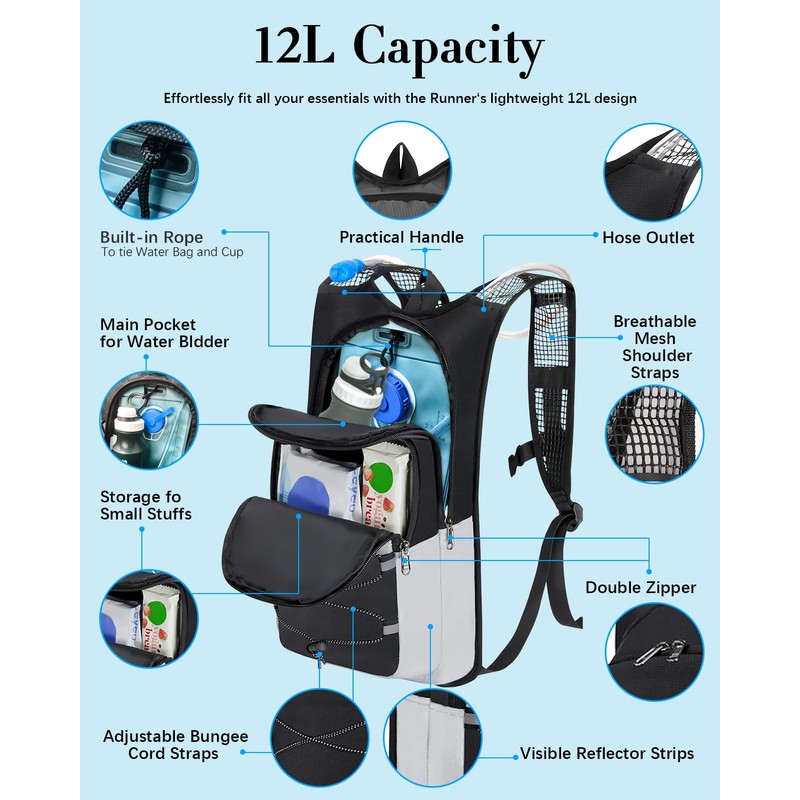 12L Capacity

Effortlessly fit all your essentials with the Runner's lightweight 12L design

Built-in Rope
To tie Water Bag and Cup

Practical Handle

Hose Outlet

Main Pocket for Water Bldder

Breathable Mesh Shoulder Straps

Storage fo Small Stuffs

Double Zipper

Adjustable Bungee Cord Straps

Visible Reflector Strips